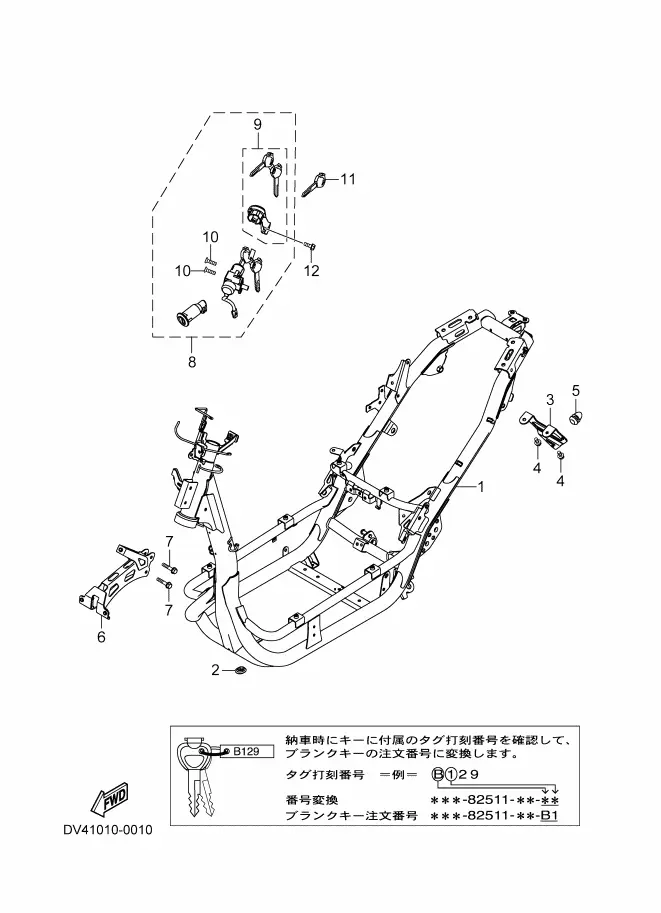 9
11
10
10
12
8
3
5
4
4
1
7
7
6
2
B129
納車時にキーに付属のタグ打刻番号を確認して、ブランクキーの注文番号に変換します。
タグ打刻番号 ＝例＝ B129
番号変換 ＊＊＊-82511-＊＊-＊＊
ブランクキー注文番号 ＊＊＊-82511-＊＊-B1
FWD
DV41010-0010