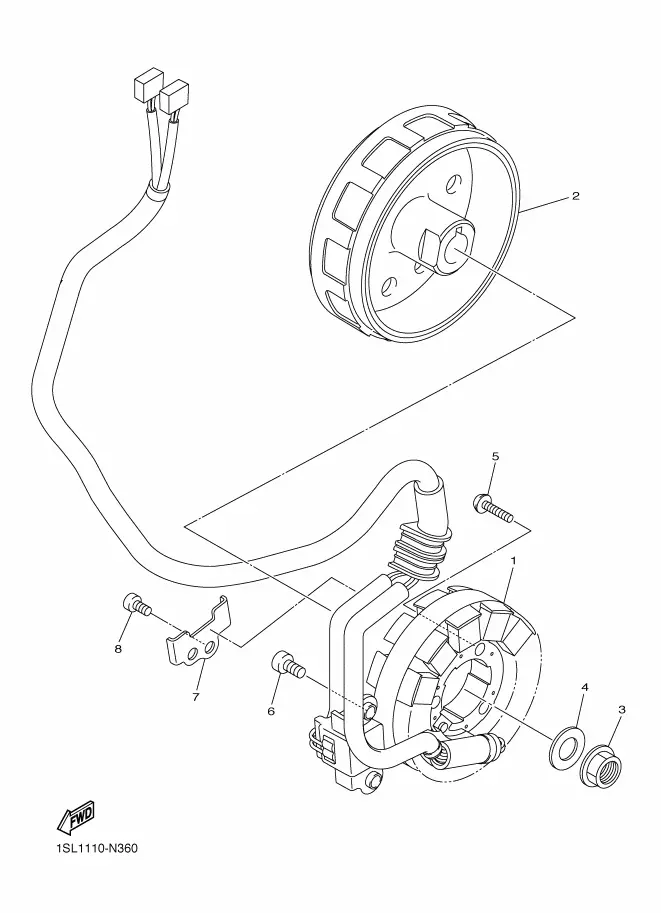 2

5

1

8

7

6

4

3

FWD

1SL1110-N360