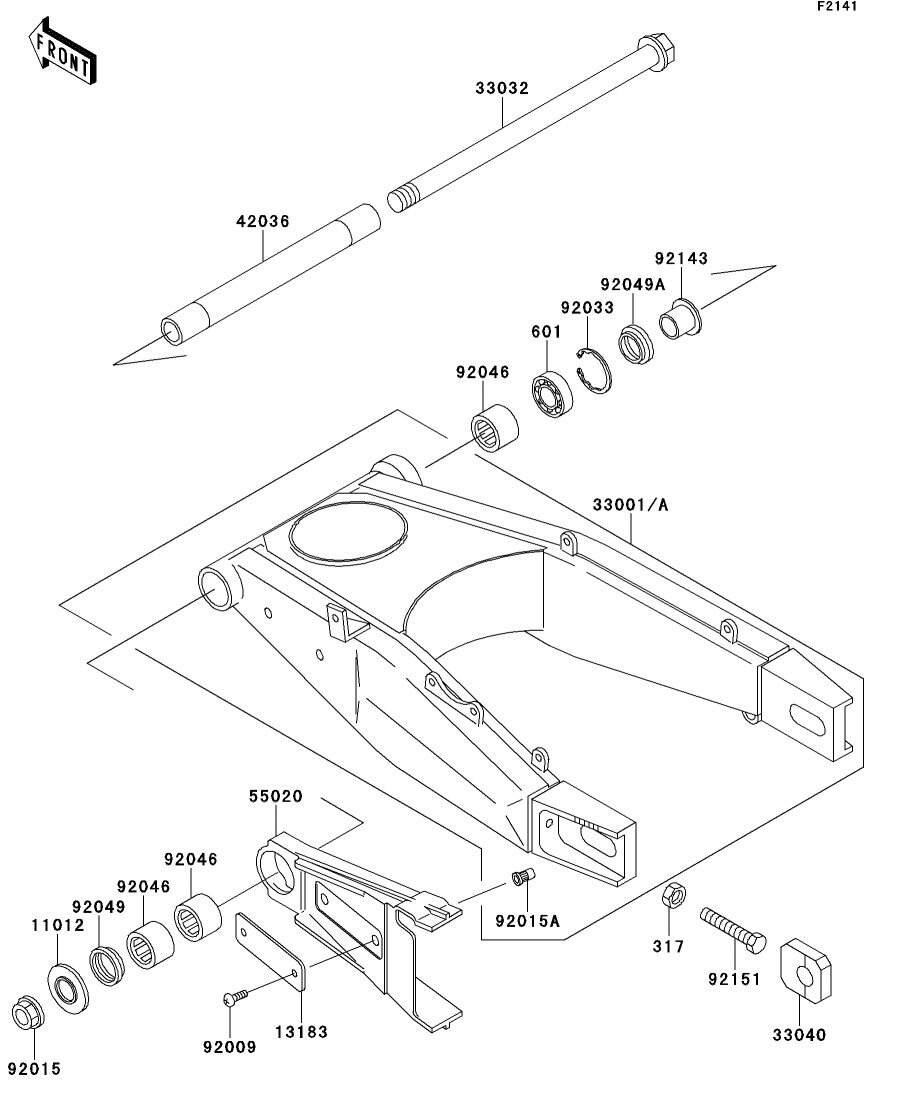 F2141

FRONT

33032

42036

92143

92049A

92033

601

92046

33001/A

55020

92046

92046

92049

11012

92015A

317

92151

33040

13183

92009

92015