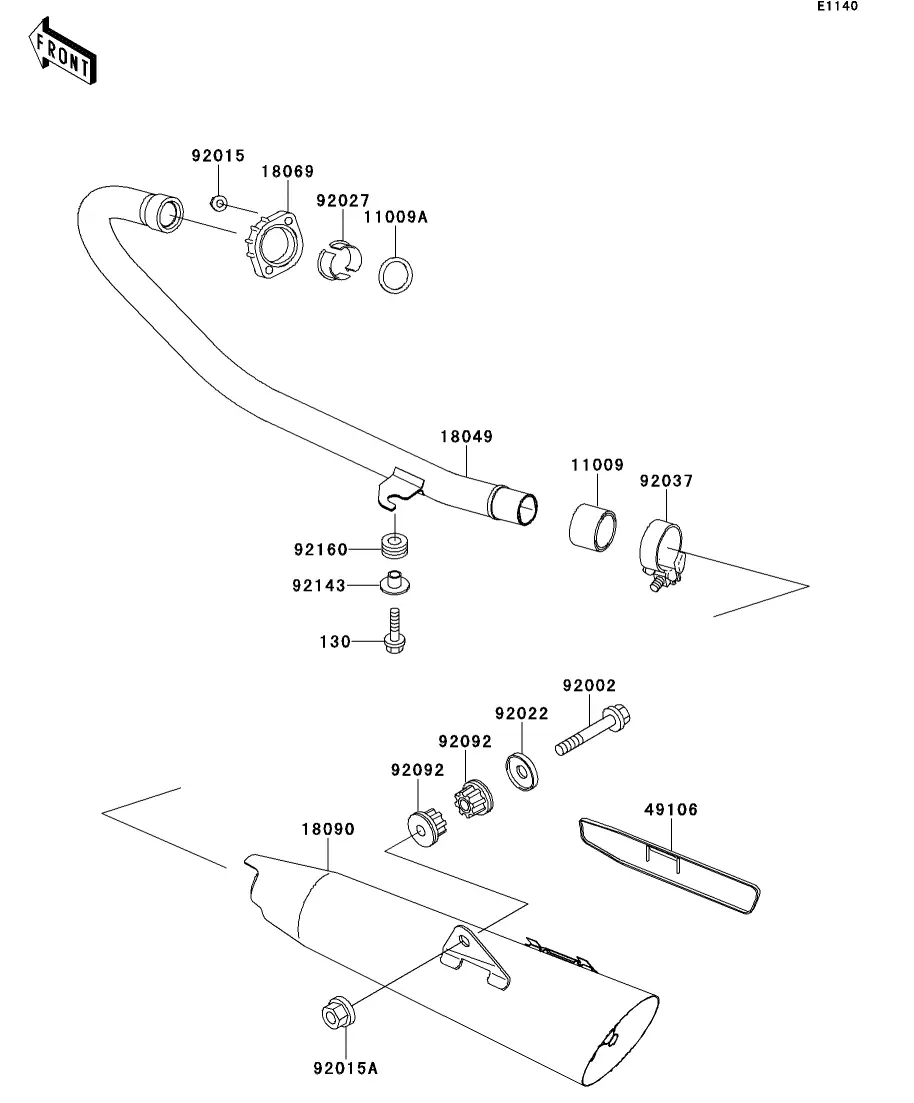 E1140

FRONT

92015
18069
92027
11009A
18049
11009
92037
92160
92143
130
92002
92022
92092
92092
49106
18090
92015A