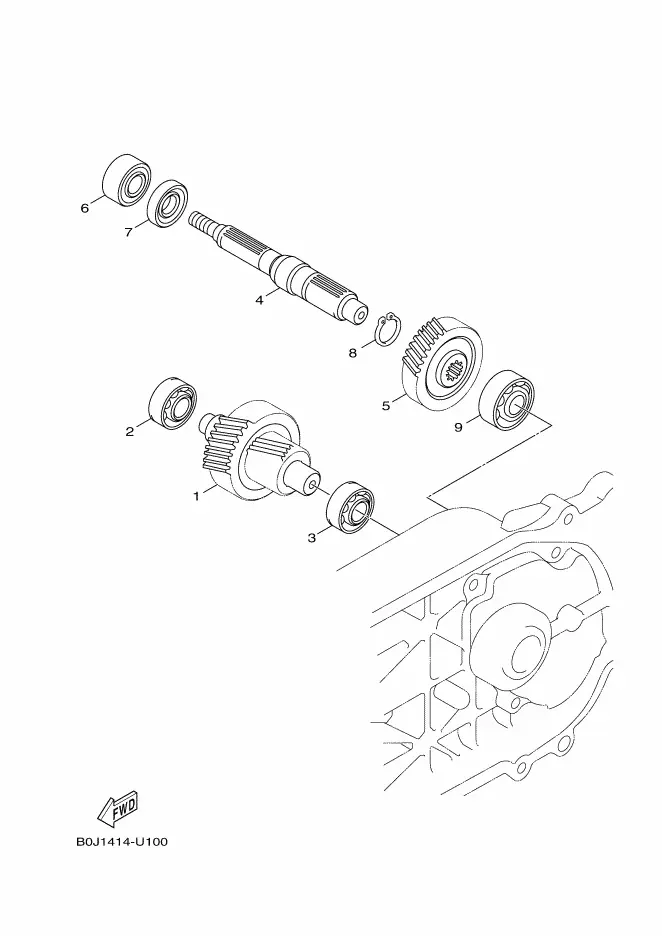 6
7
4
8
5
9
2
1
3
FWD
B0J1414-U100