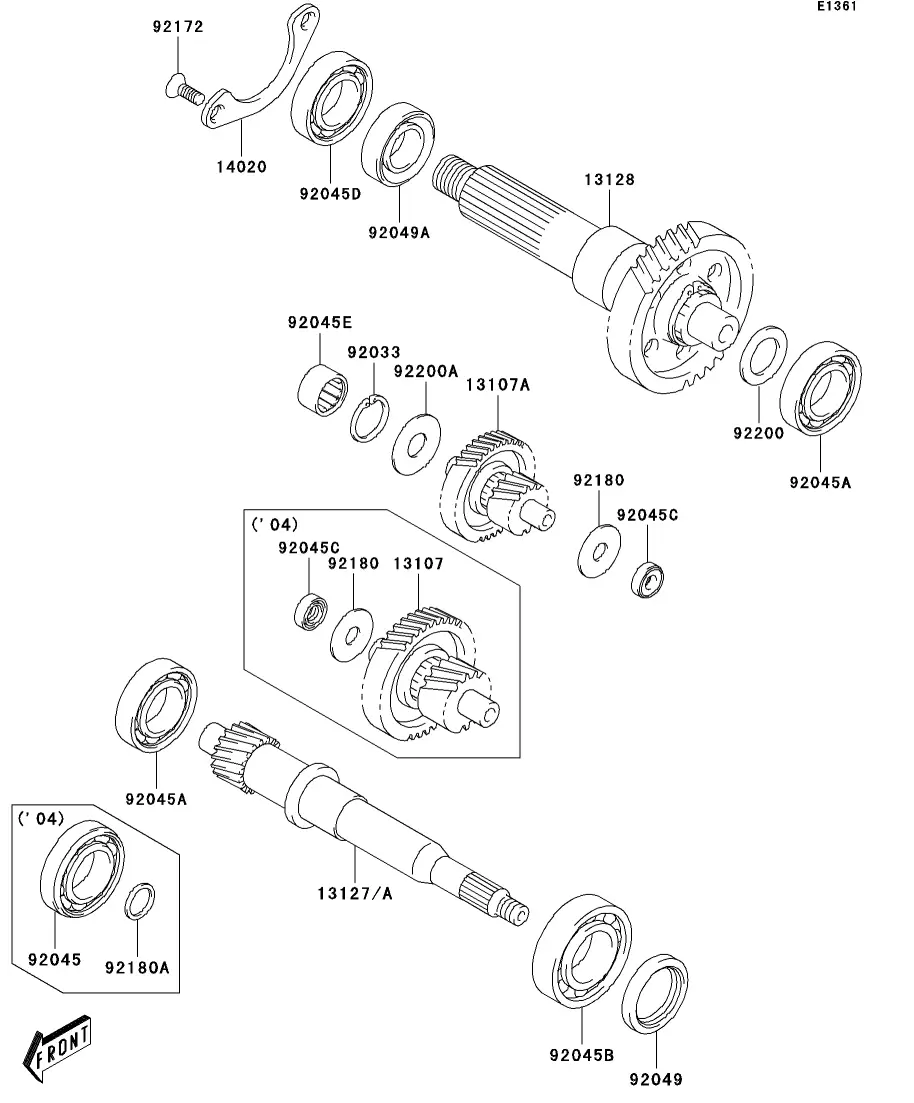 E1361

92172

14020

92045D

92049A

13128

92045E

92033

92200A

13107A

92200

92045A

92180

92045C

('04)

92045C

92180

13107

92045A

('04)

92045

92180A

13127/A

92045B

92049

FRONT