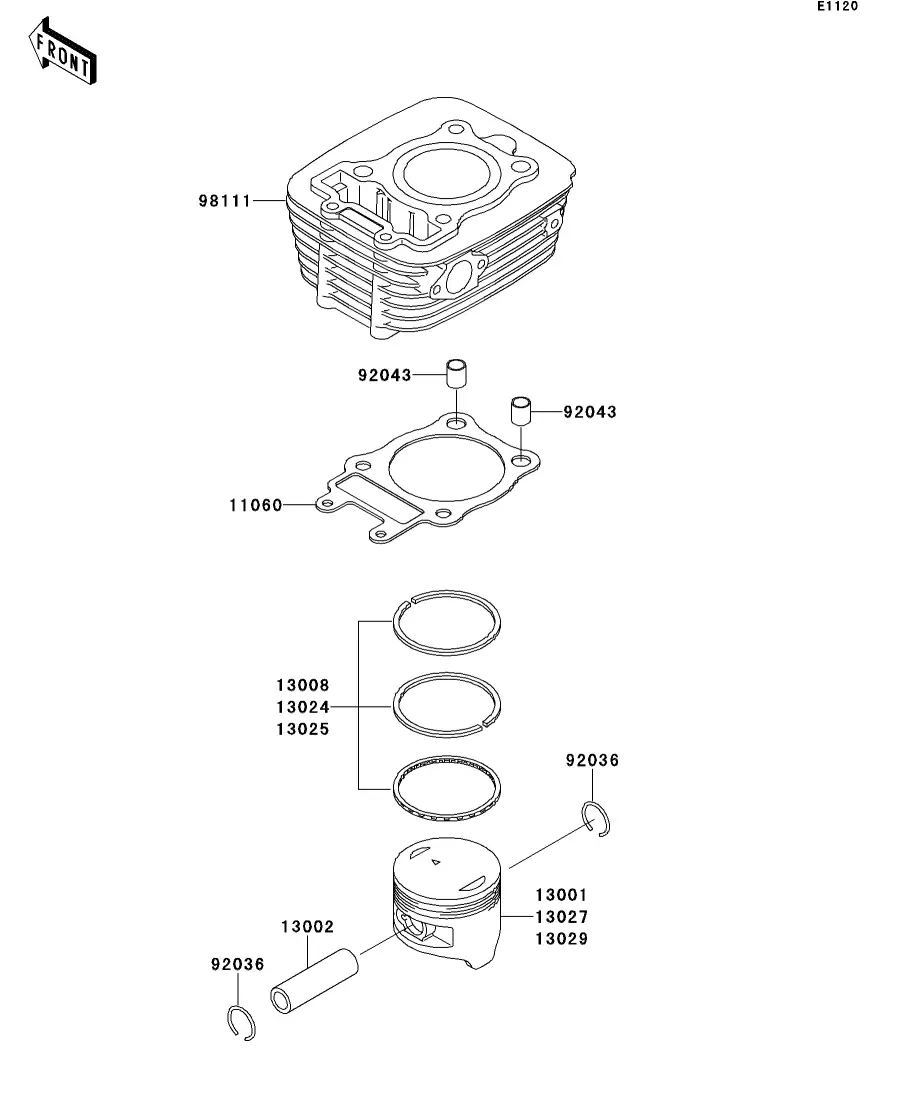 E1120

FRONT

98111

92043

92043

11060

13008
13024
13025

92036

13001
13027
13029

13002

92036