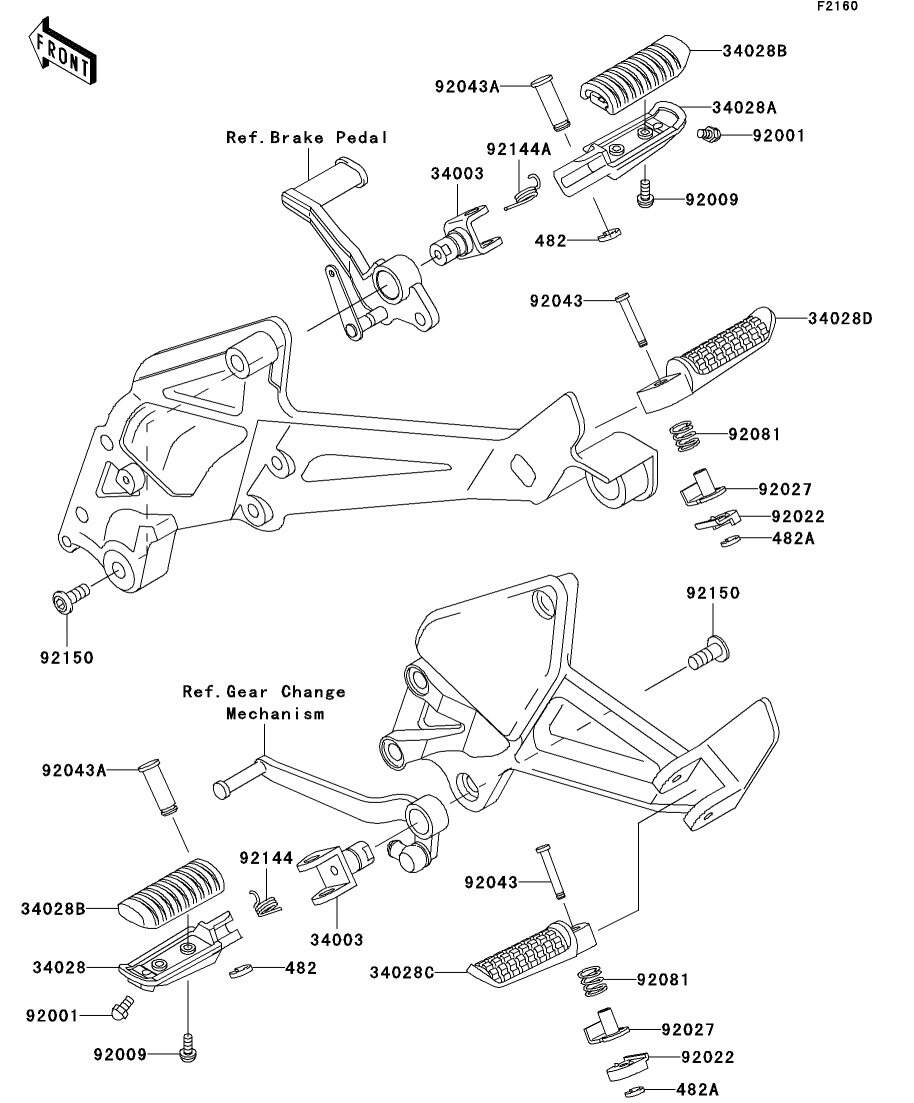 F2160

FRONT

34028B
92043A
34028A
92001
Ref.Brake Pedal
92144A
34003
92009
482
92043
34028D
92081
92027
92022
482A
92150
92150
Ref.Gear Change Mechanism
92043A
92144
34028B
34003
92043
34028
482
34028C
92081
92001
92027
92009
92022
482A