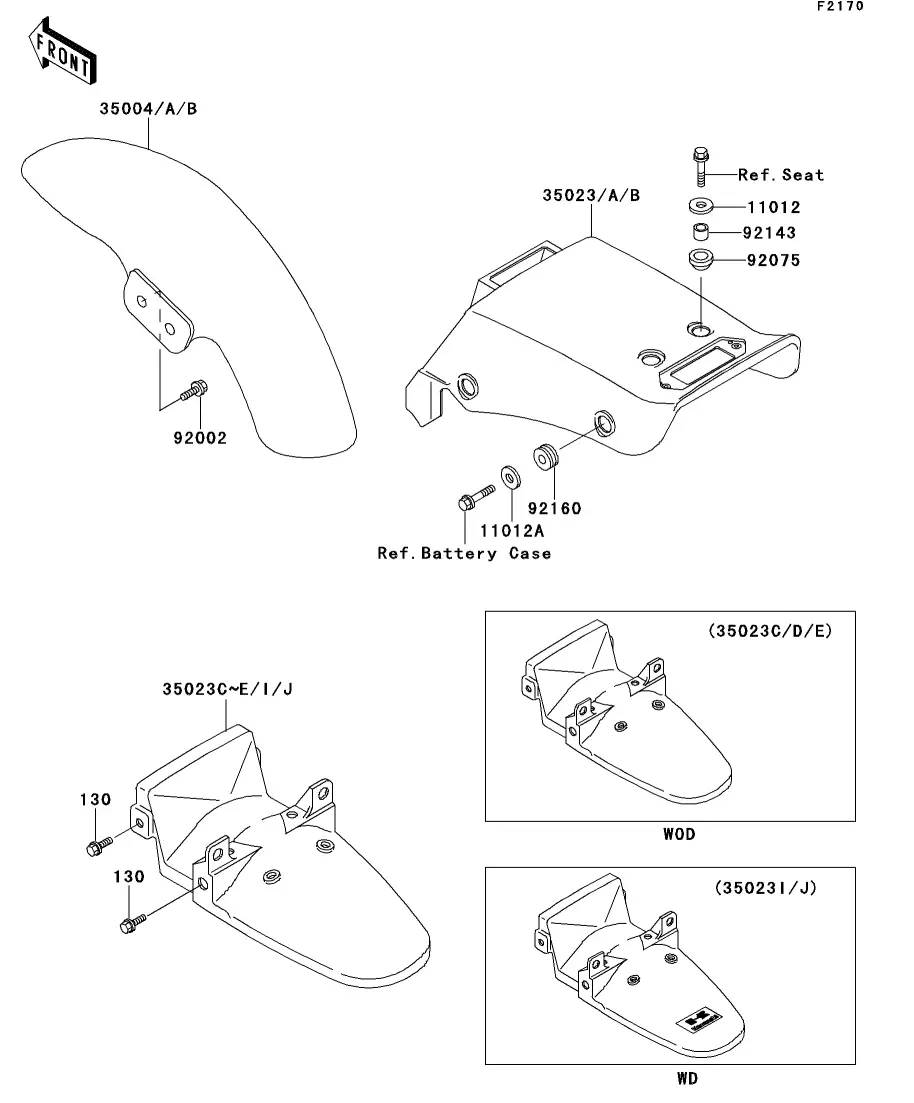 F2170

FRONT

35004/A/B

92002

35023/A/B

Ref.Seat

11012

92143

92075

92160

11012A

Ref.Battery Case

35023C~E/I/J

130

130

(35023C/D/E)

WOD

(35023I/J)

WD