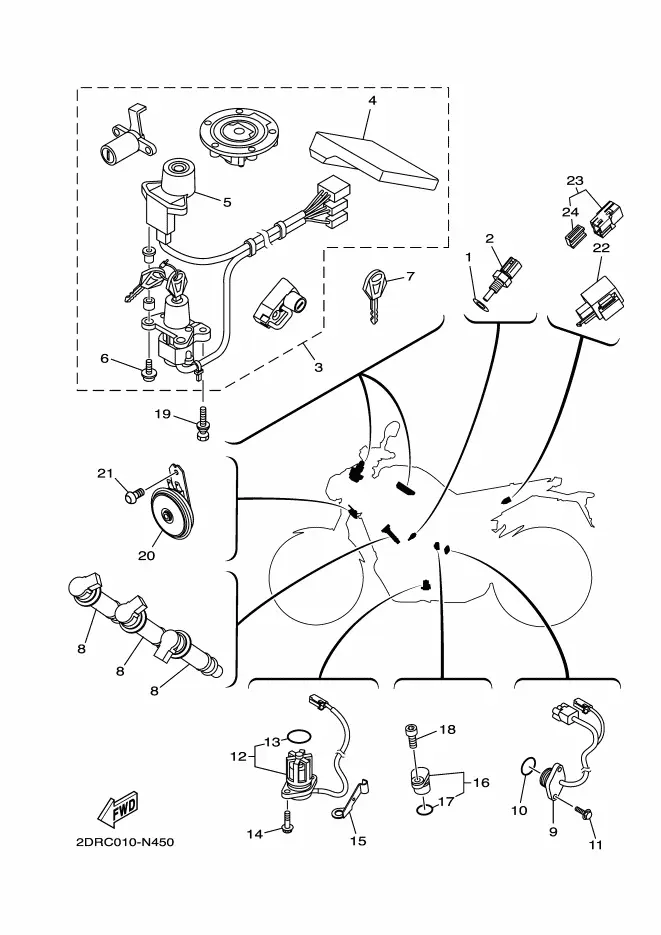 4
5
23
24
22
2
1
7
6
3
19
21
20
8
8
8
13
12
14
15
18
16
17
10
9
11
FWD
2DRC010-N450