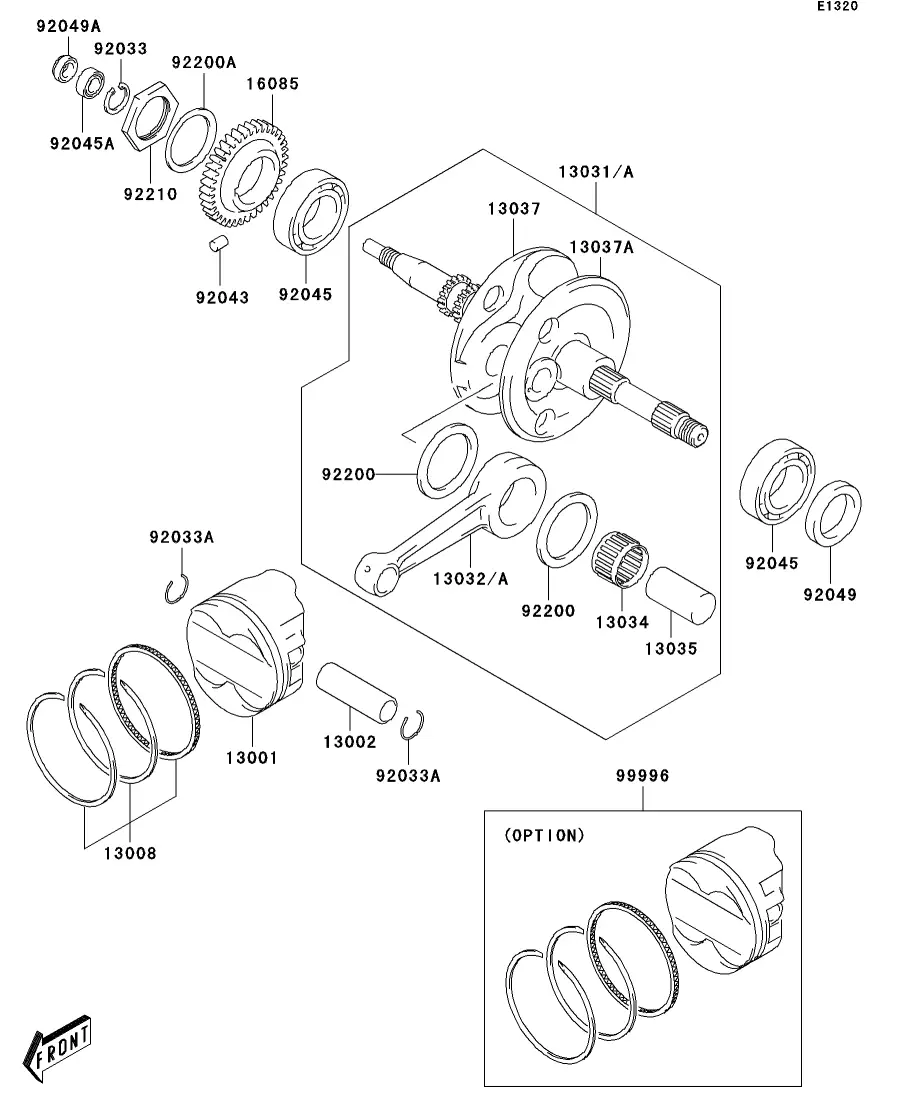 E1320

92049A
92033
92200A
16085
92045A
92210
92043
92045
13031/A
13037
13037A
92200
13032/A
92200
13034
13035
92045
92049
92033A
13001
13002
92033A
13008
99996
(OPTION)
FRONT