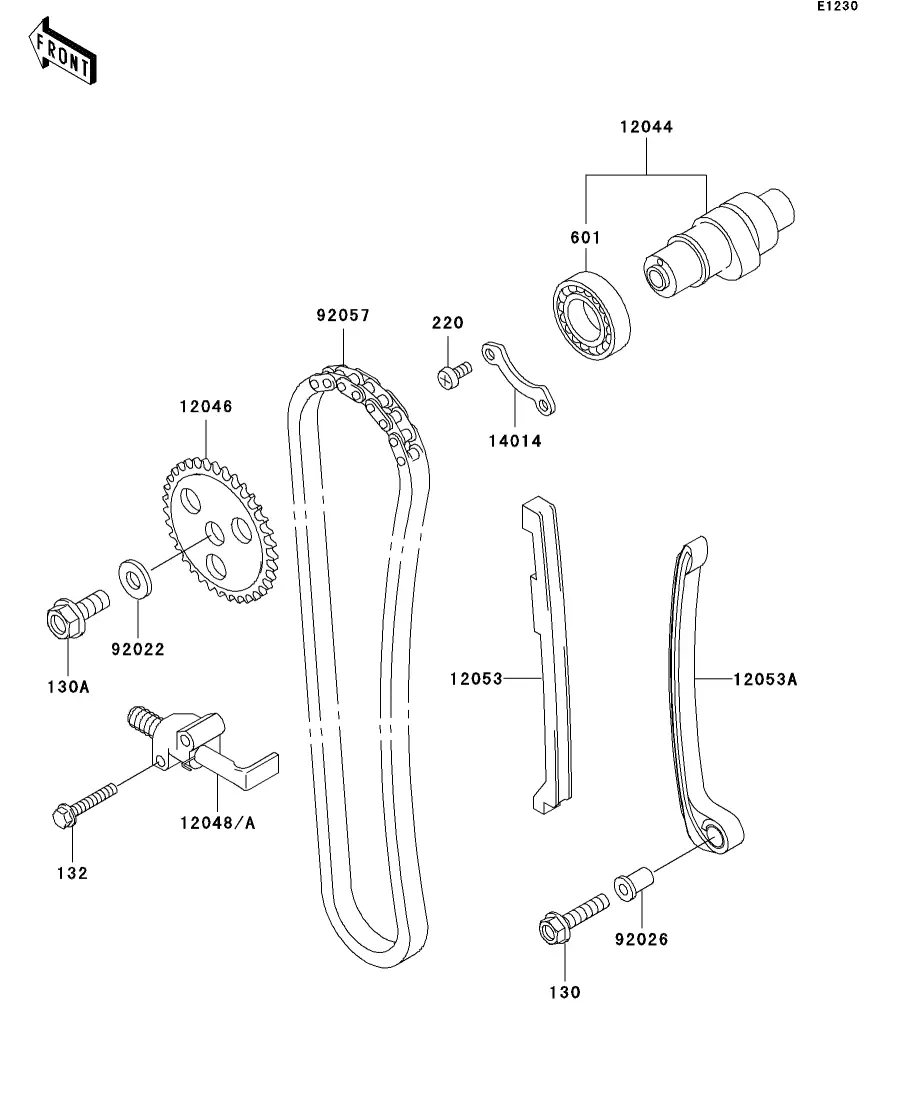 E1230

FRONT

12044

601

92057

220

14014

12046

92022

130A

12053

12053A

12048/A

132

92026

130