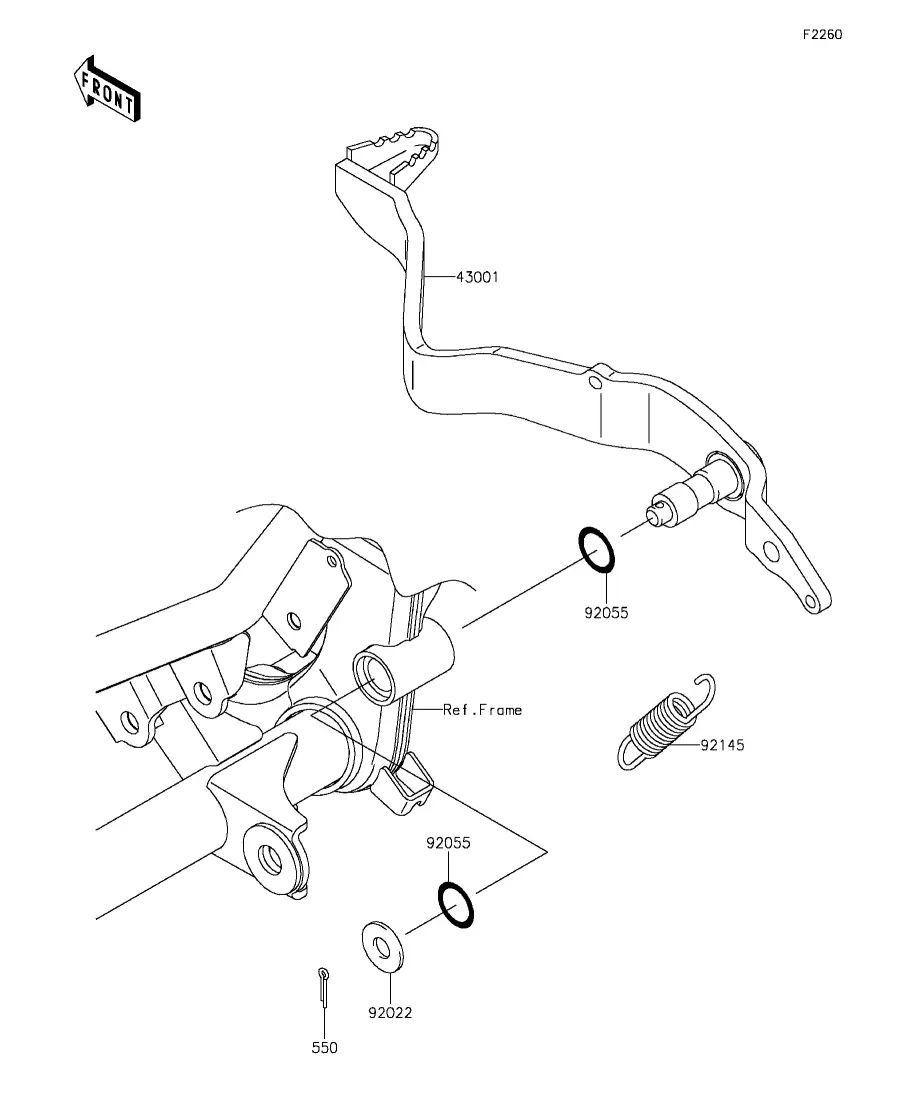 F2260

FRONT

43001

92055

Ref.Frame

92145

92055

92022

550