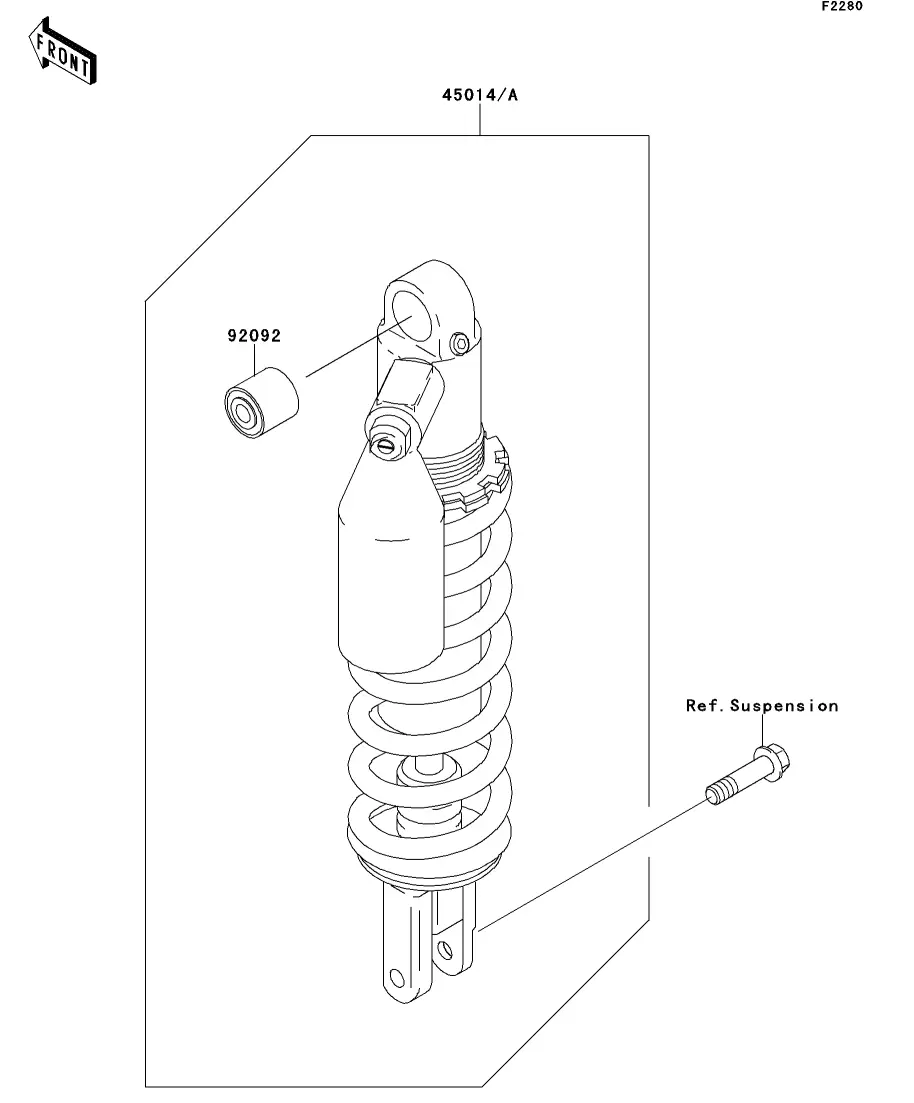 F2280

FRONT

45014/A

92092

Ref.Suspension