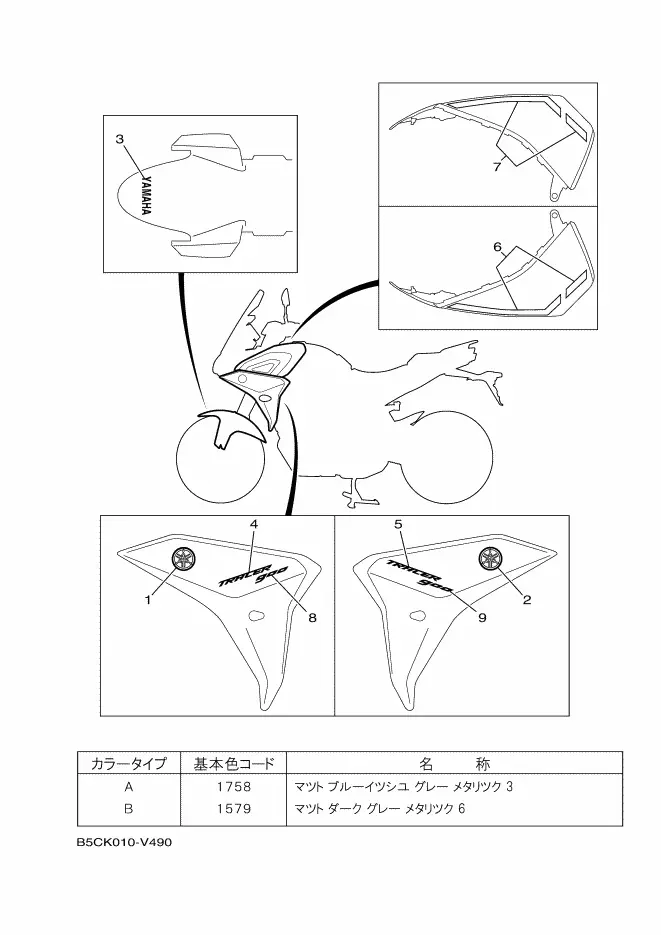 3
YAMAHA
7
6
4
TRACER 900
1
8
5
TRACER 900
2
9

| カラータイプ | 基本色コード | 名　称 |
|---|---|---|
| A | 1758 | マツト ブルーイツシユ グレー メタリツク 3 |
| B | 1579 | マツト ダーク グレー メタリツク 6 |

B5CK010-V490