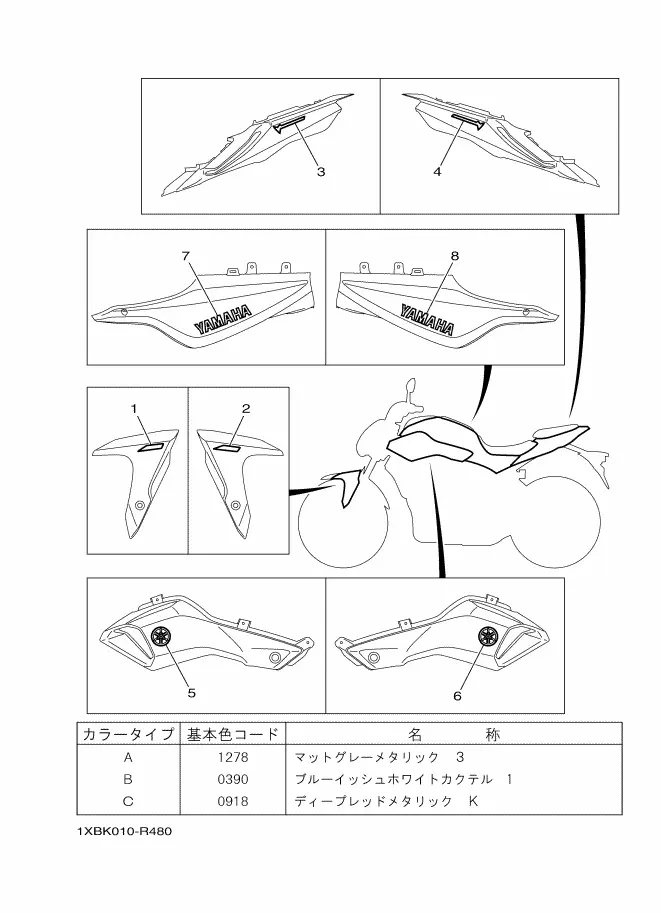 3

4

7

YAMAHA

8

YAMAHA

1

2

5

6

| カラータイプ | 基本色コード | 名　　称 |
|---|---|---|
| A | 1278 | マットグレーメタリック　3 |
| B | 0390 | ブルーイッシュホワイトカクテル　1 |
| C | 0918 | ディープレッドメタリック　K |

1XBK010-R480