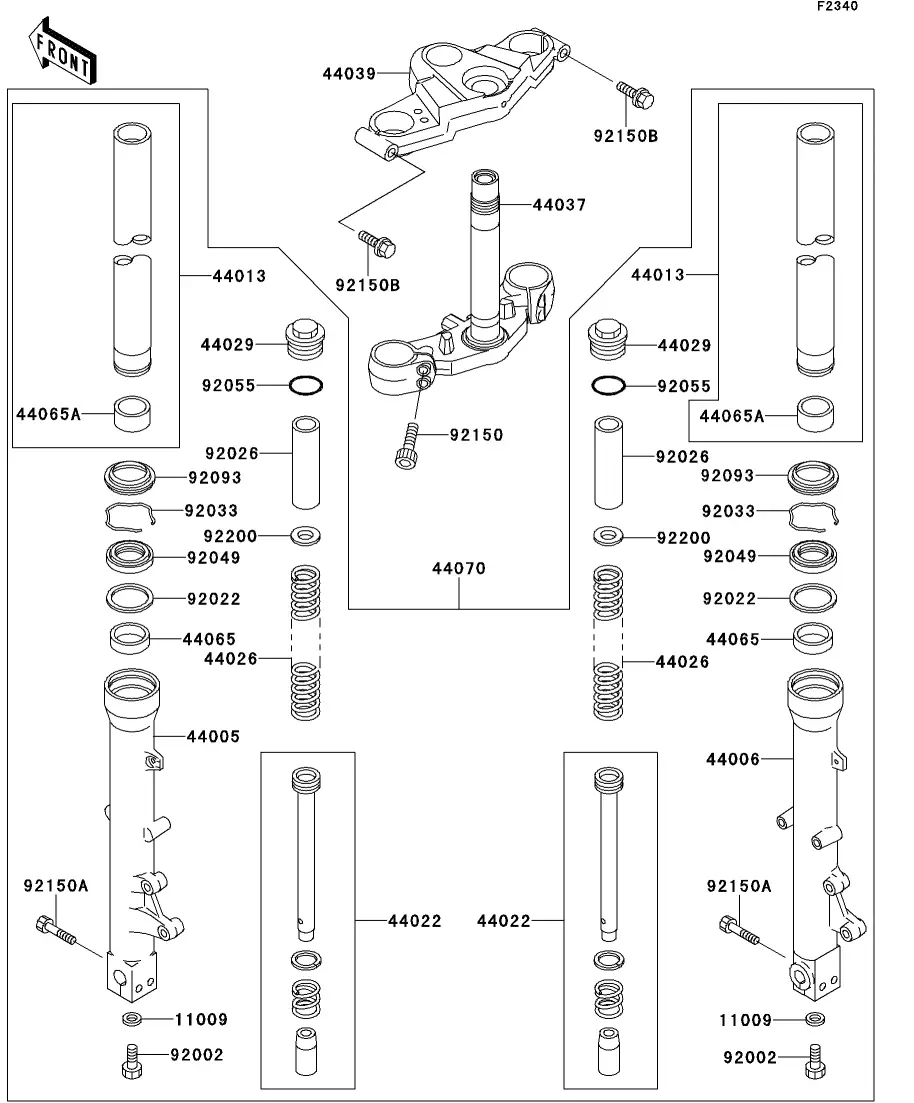 F2340

FRONT

44039

92150B

44037

92150B

44013

44013

44029

44029

92055

92055

44065A

44065A

92150

92026

92026

92093

92093

92033

92033

92200

92200

92049

92049

44070

92022

92022

44065

44065

44026

44026

44005

44006

92150A

92150A

44022

44022

11009

11009

92002

92002