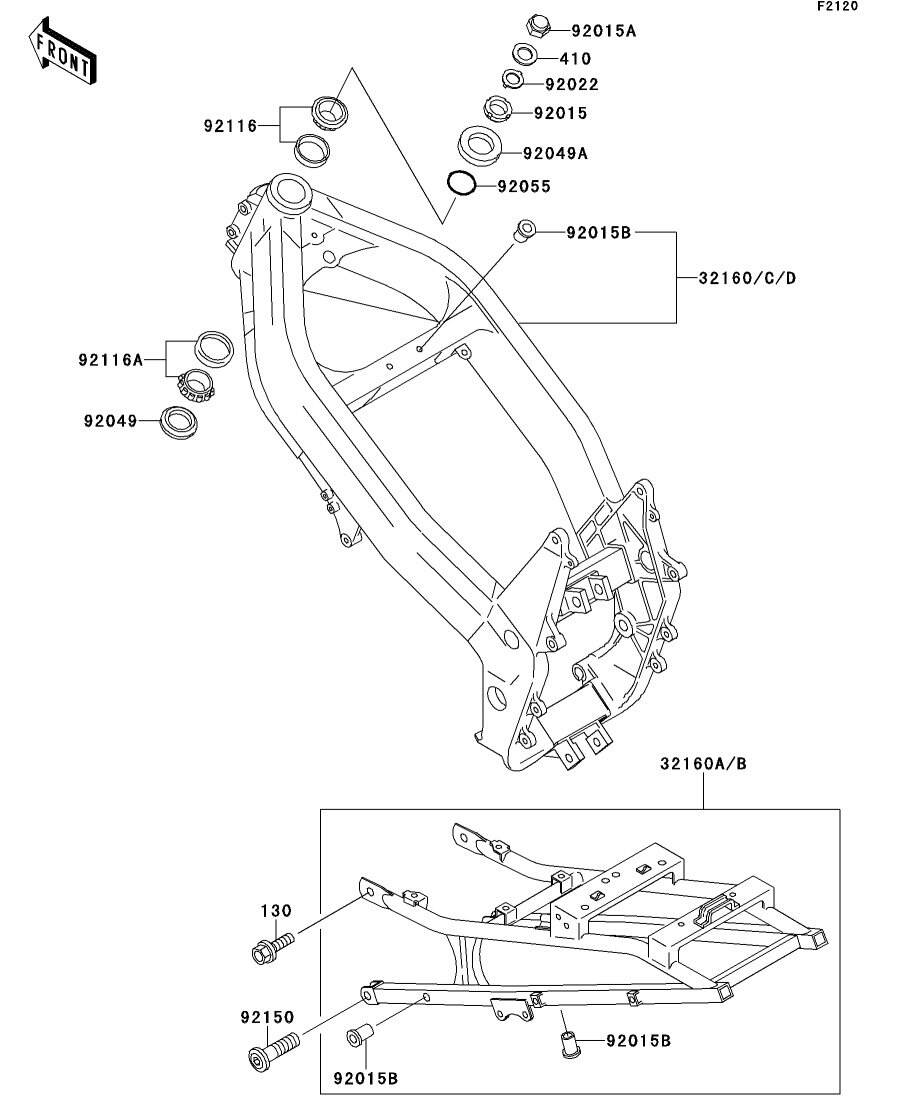 F2120

FRONT

92015A
410
92022
92015
92049A
92055
92116
92015B
32160/C/D
92116A
92049
32160A/B
130
92150
92015B
92015B