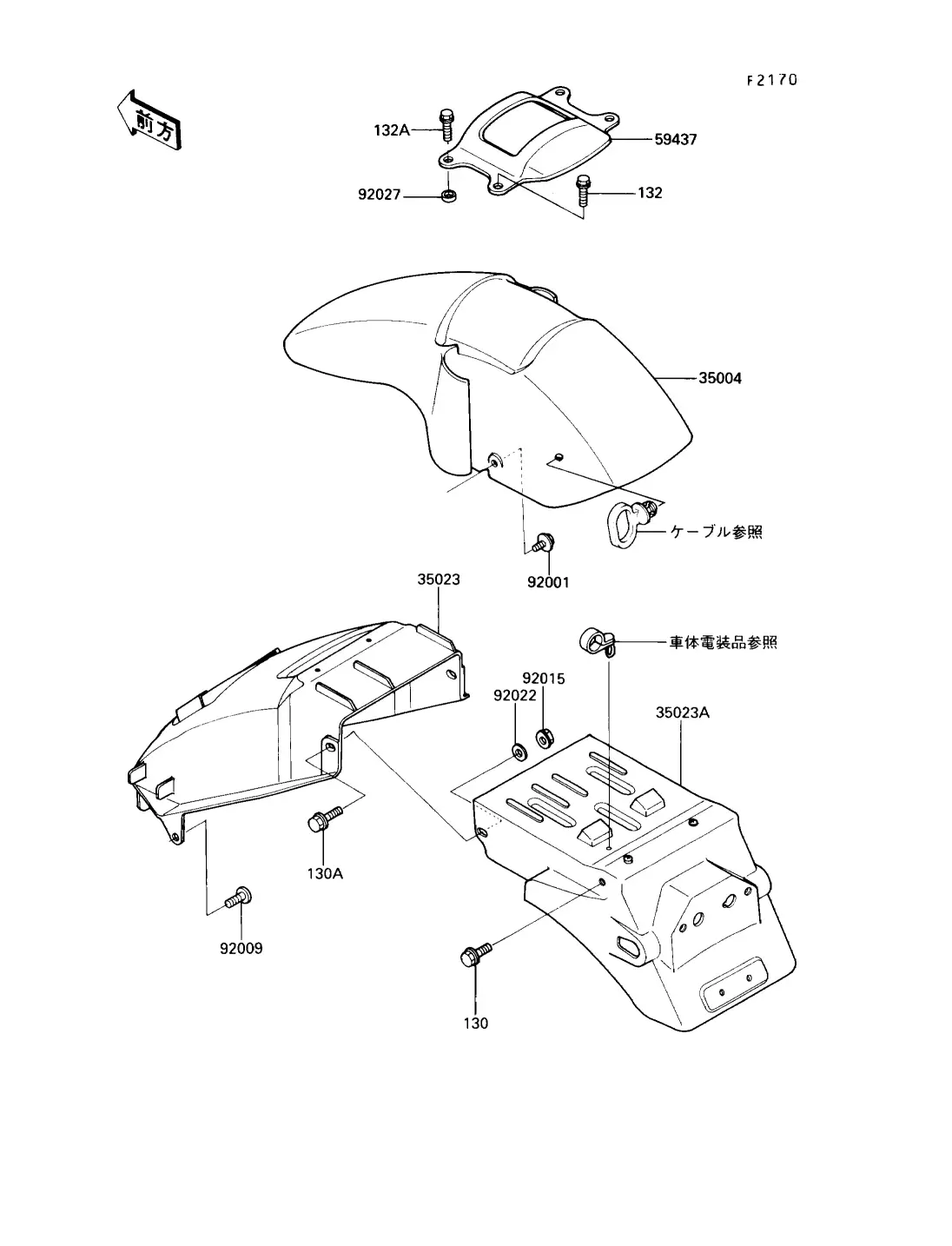 F2170

前方

132A
59437
92027
132

35004

ケーブル参照

92001

35023

車体電装品参照

92015
92022
35023A

130A

92009

130