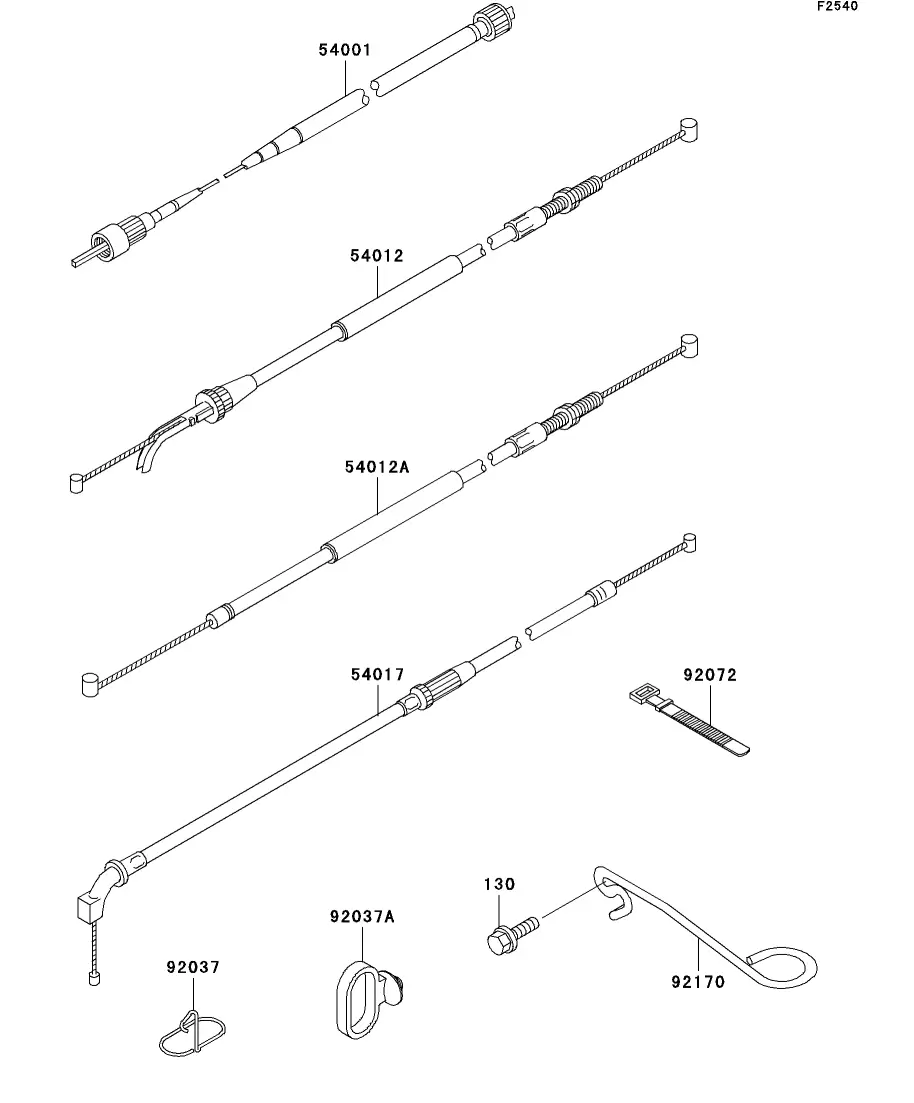 F2540

54001

54012

54012A

54017

92072

130

92037A

92037

92170