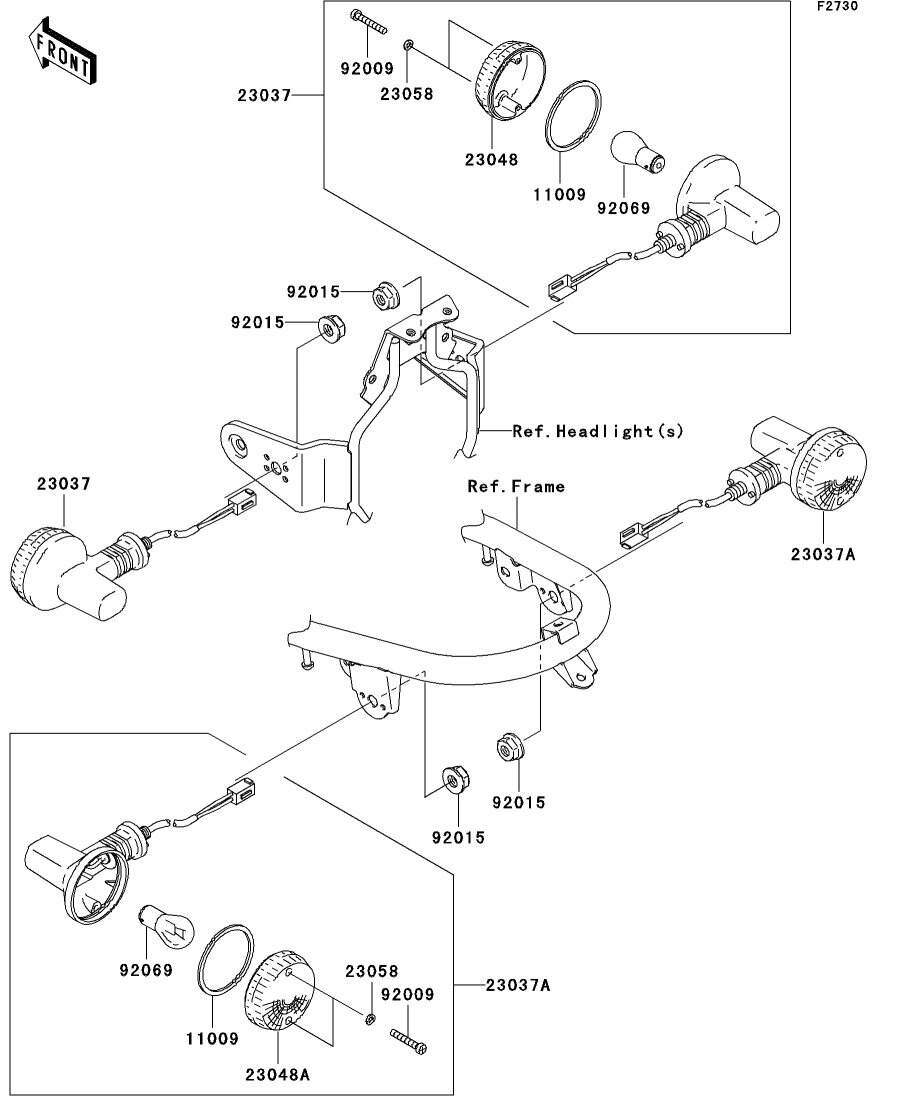 F2730

FRONT

92009
23058
23037
23048
11009
92069
92015
92015
Ref.Headlight(s)
23037
Ref.Frame
23037A
92015
92015
92069
23058
92009
23037A
11009
23048A