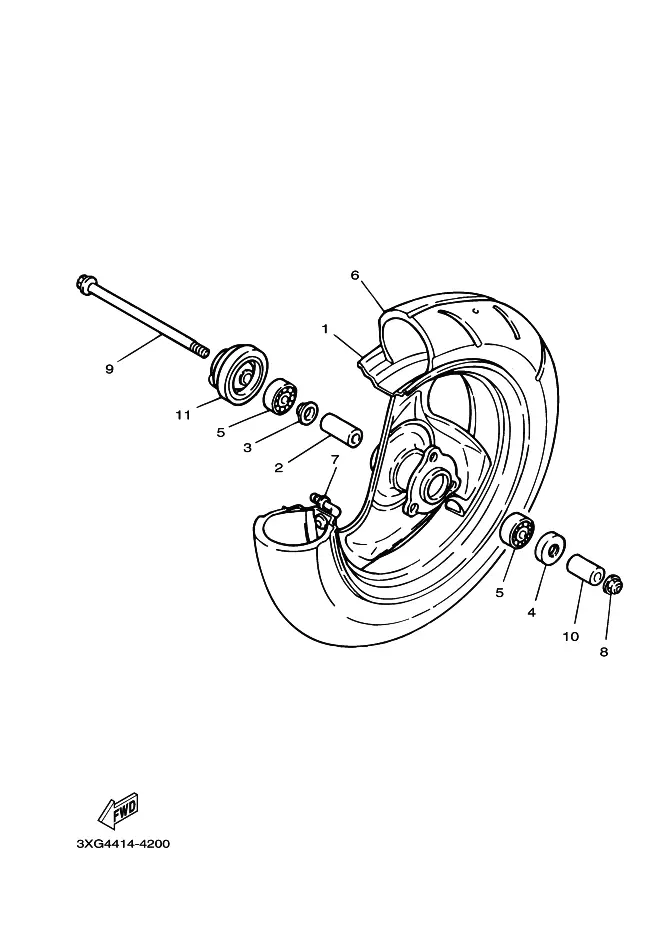 6
1
9
11
5
3
2
7
5
4
10
8
FWD
3XG4414-4200