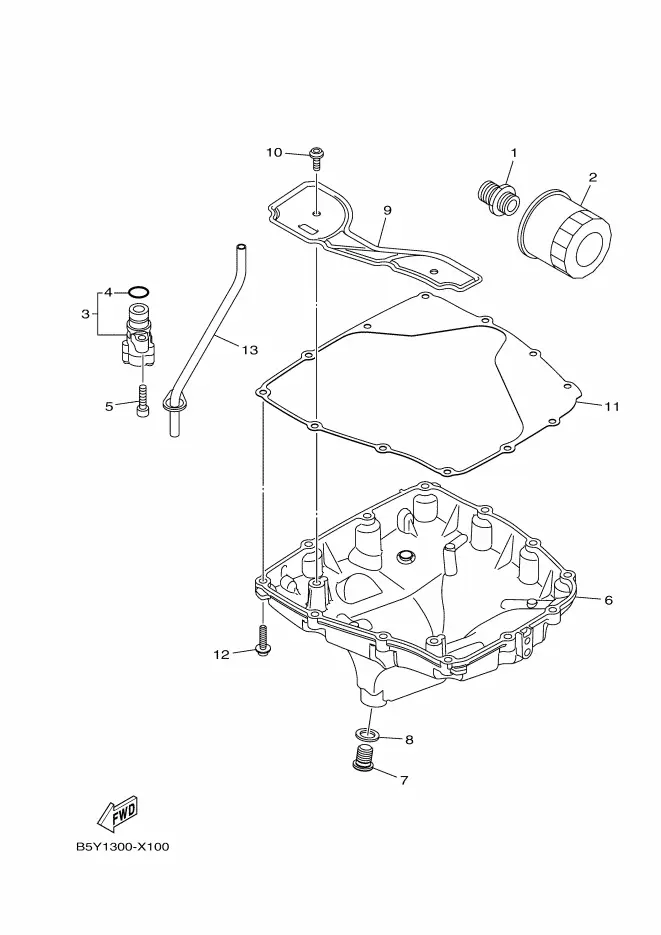 10
1
2
9
4
3
13
5
11
6
12
8
7
FWD
B5Y1300-X100