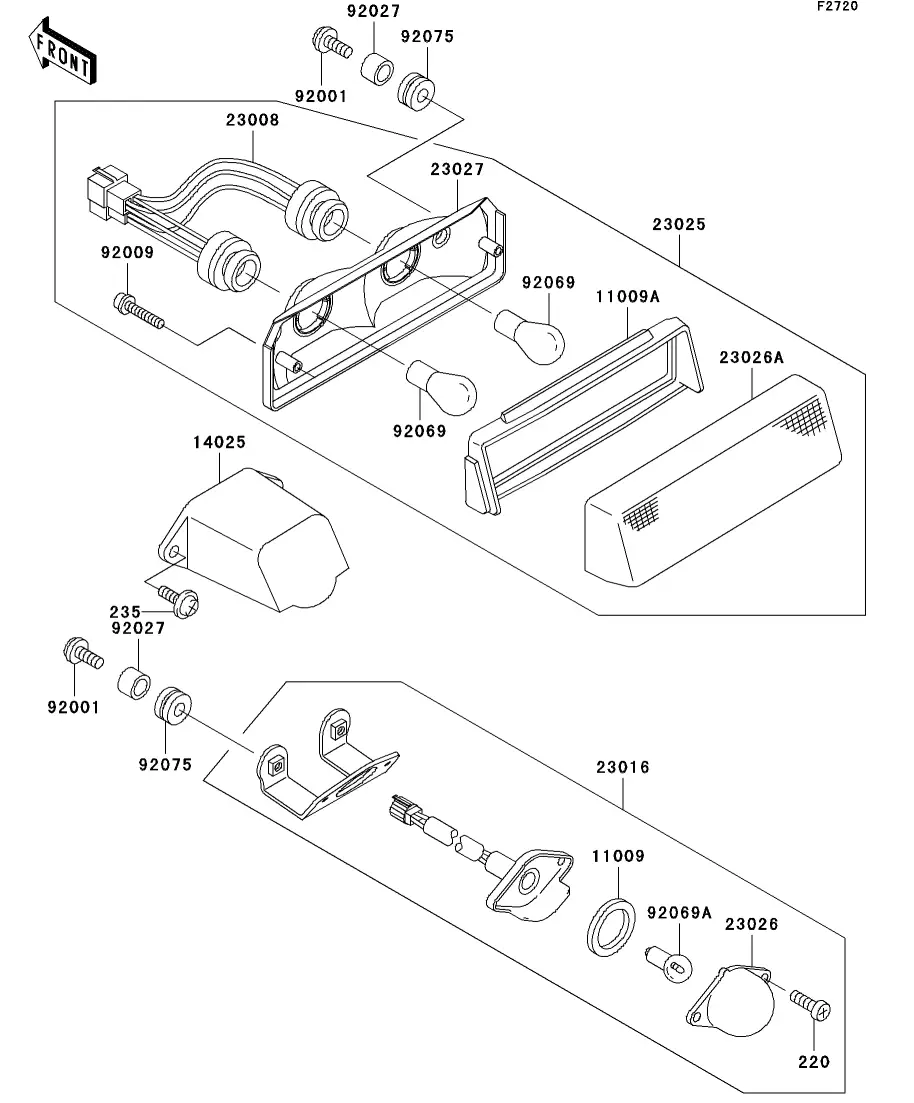 F2720

FRONT

92027
92075
92001
23008
23027
23025
92009
92069
11009A
23026A
92069
14025
235
92027
92001
92075
23016
11009
92069A
23026
220