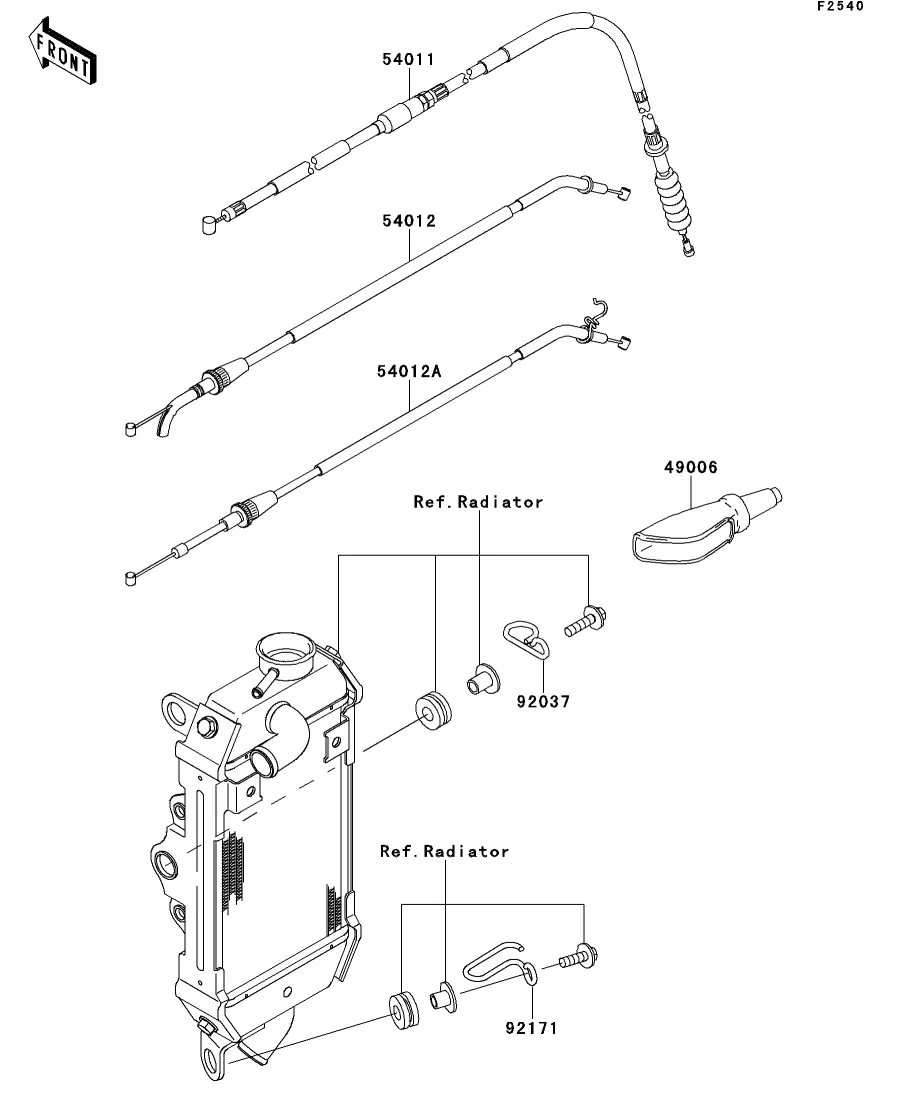 F2540

FRONT

54011

54012

54012A

49006

Ref.Radiator

92037

Ref.Radiator

92171