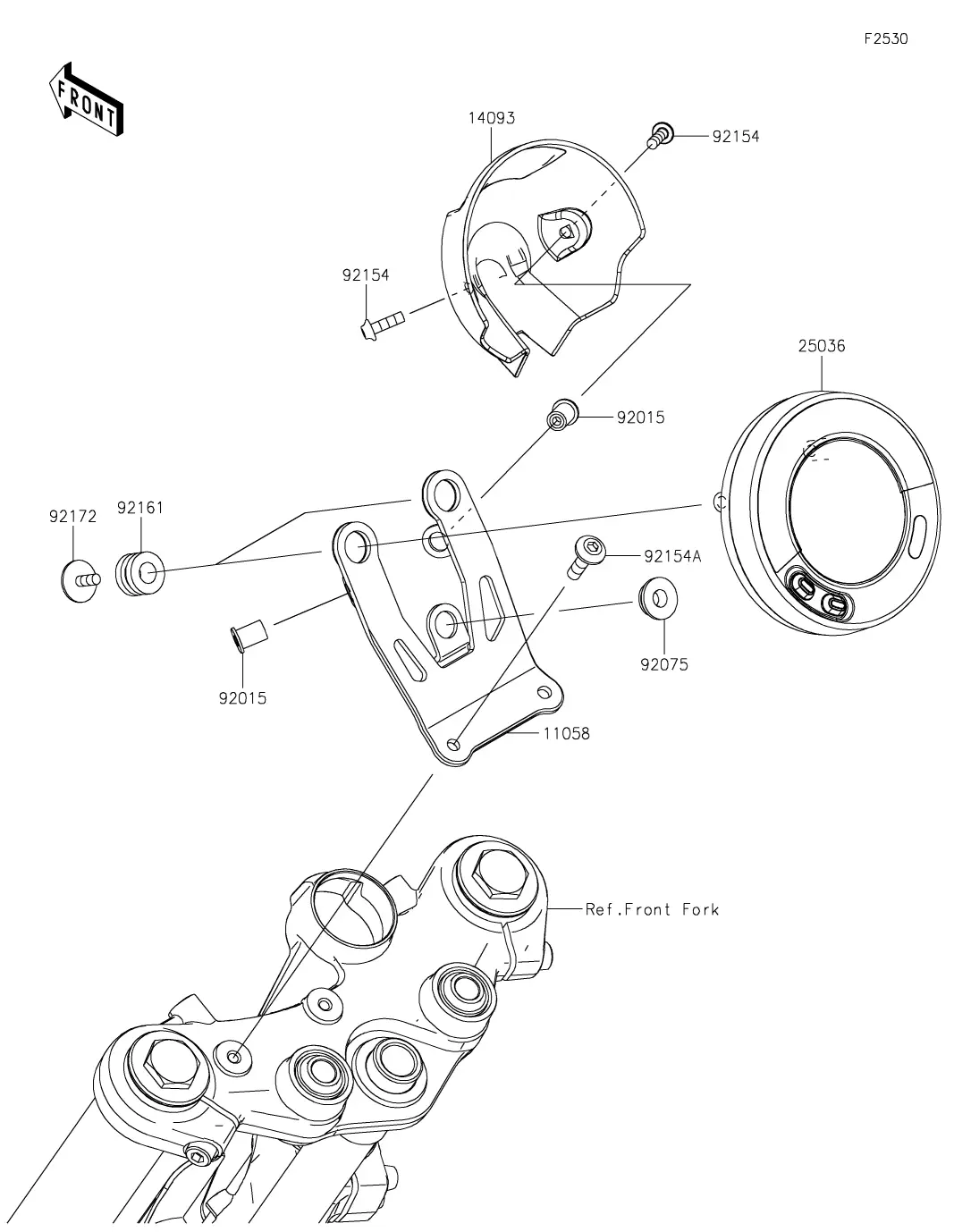 F2530

FRONT

14093

92154

92154

25036

92015

92172

92161

92154A

92075

92015

11058

Ref.Front Fork