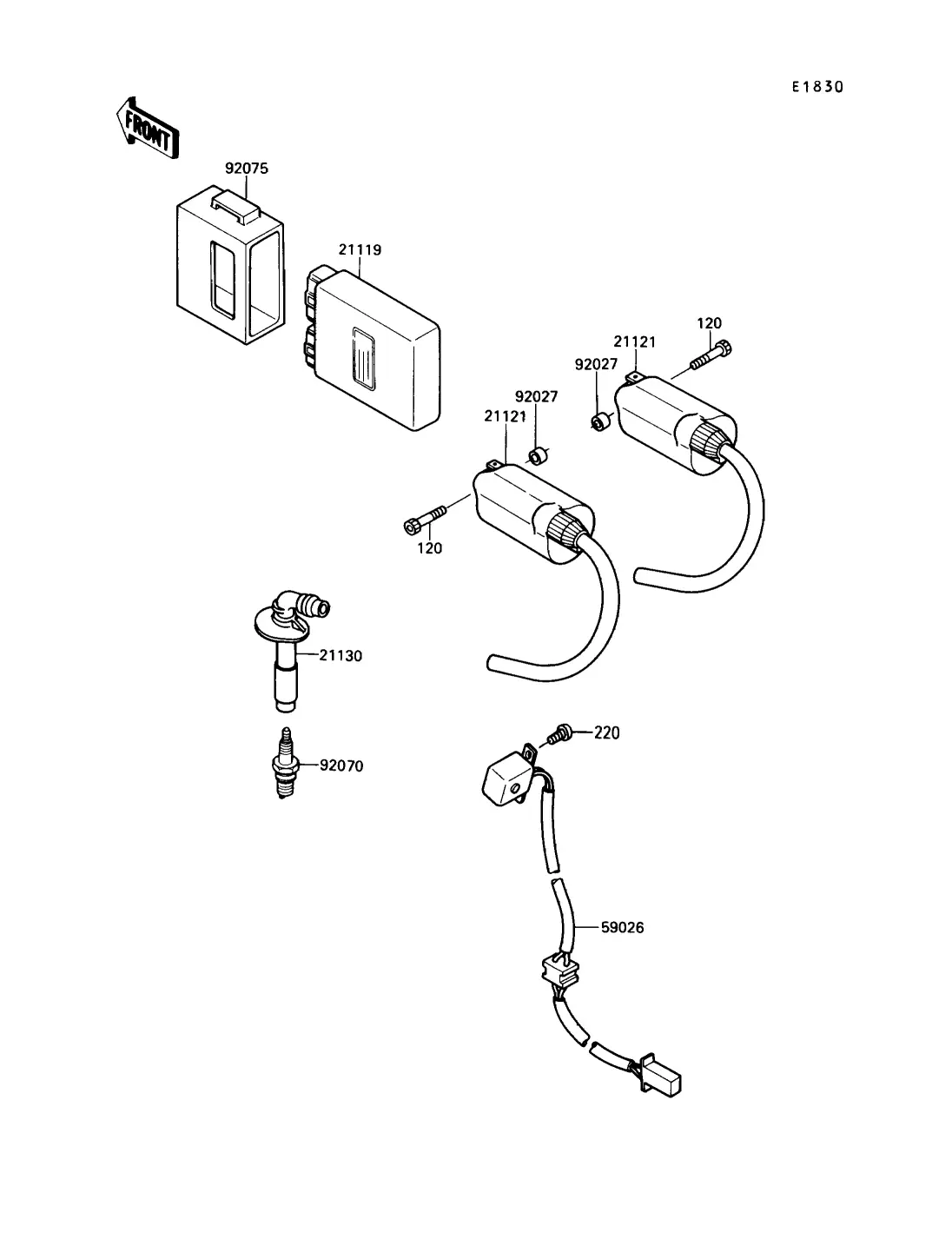 E1830

FRONT

92075

21119

120

21121

92027

92027

21121

120

21130

92070

220

59026