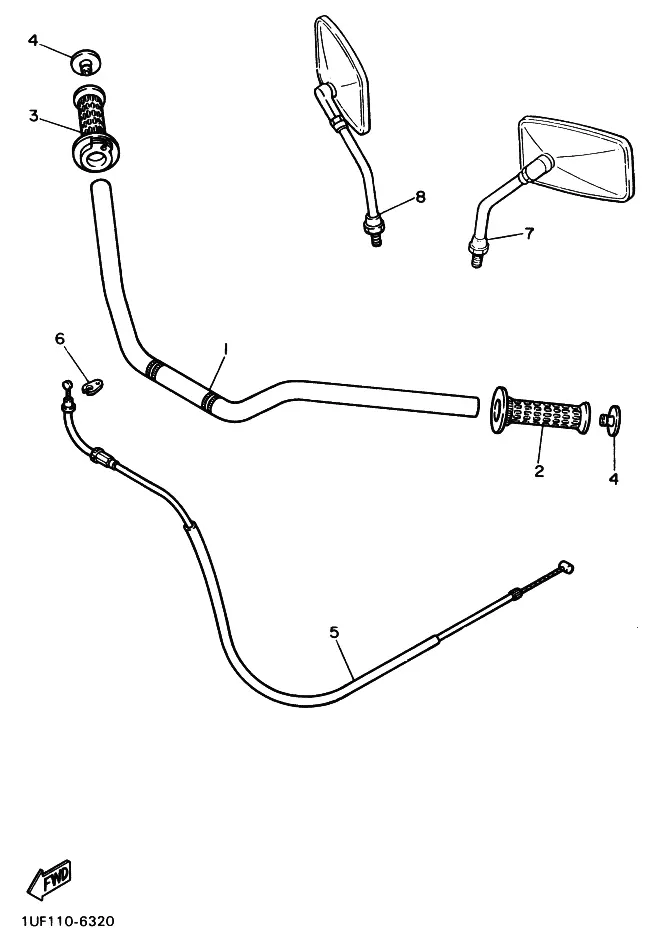 4
3
8
7
6
1
2
4
5
FWD
1UF110-6320