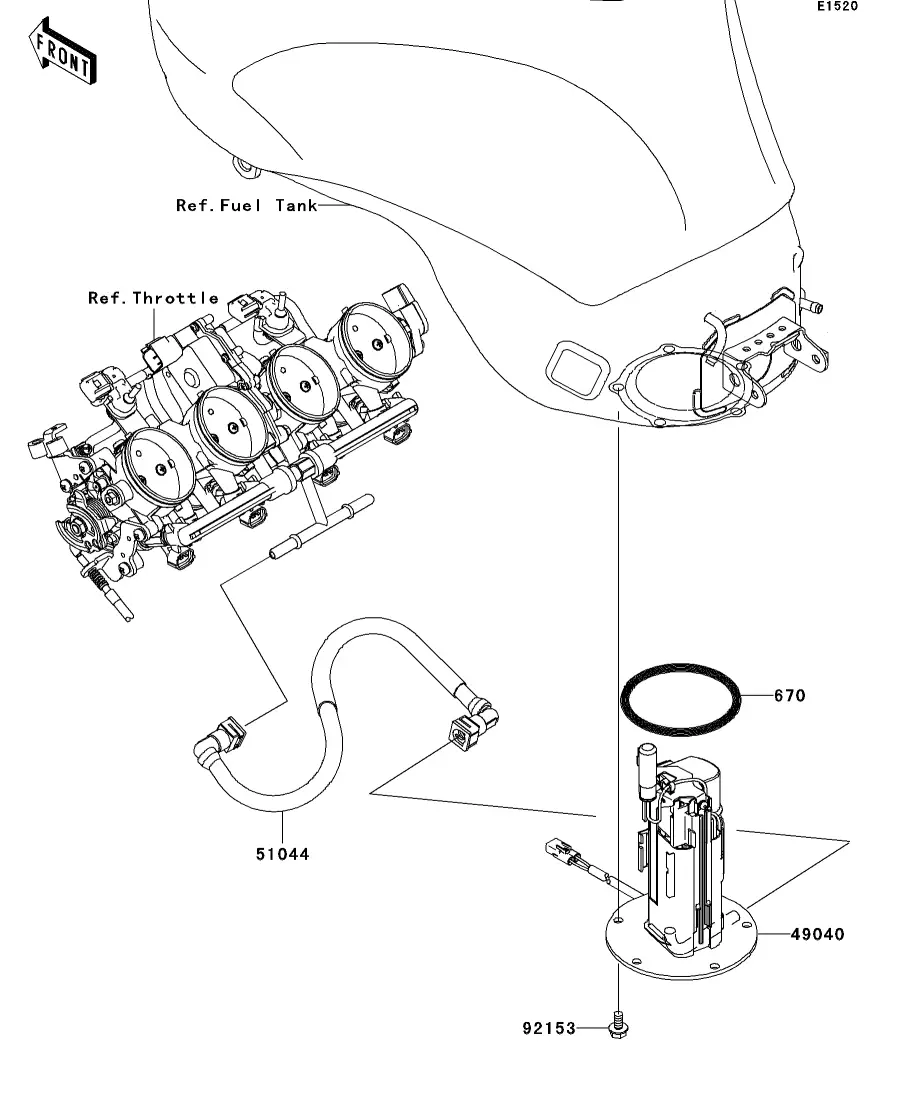 E1520

FRONT

Ref.Fuel Tank

Ref.Throttle

670

51044

49040

92153