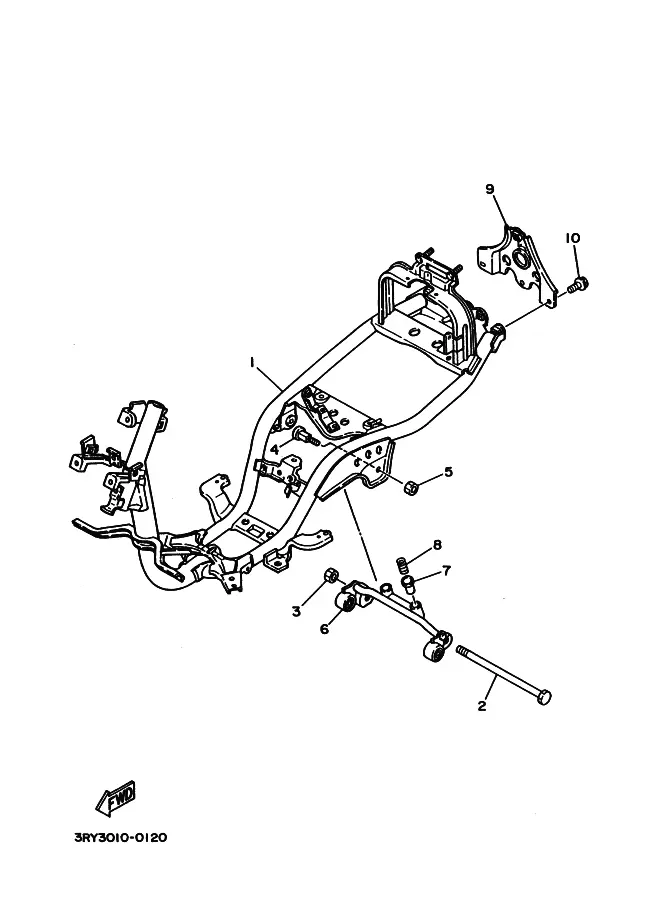 9
10
1
4
5
8
7
3
6
2
FWD
3RY3010-0120