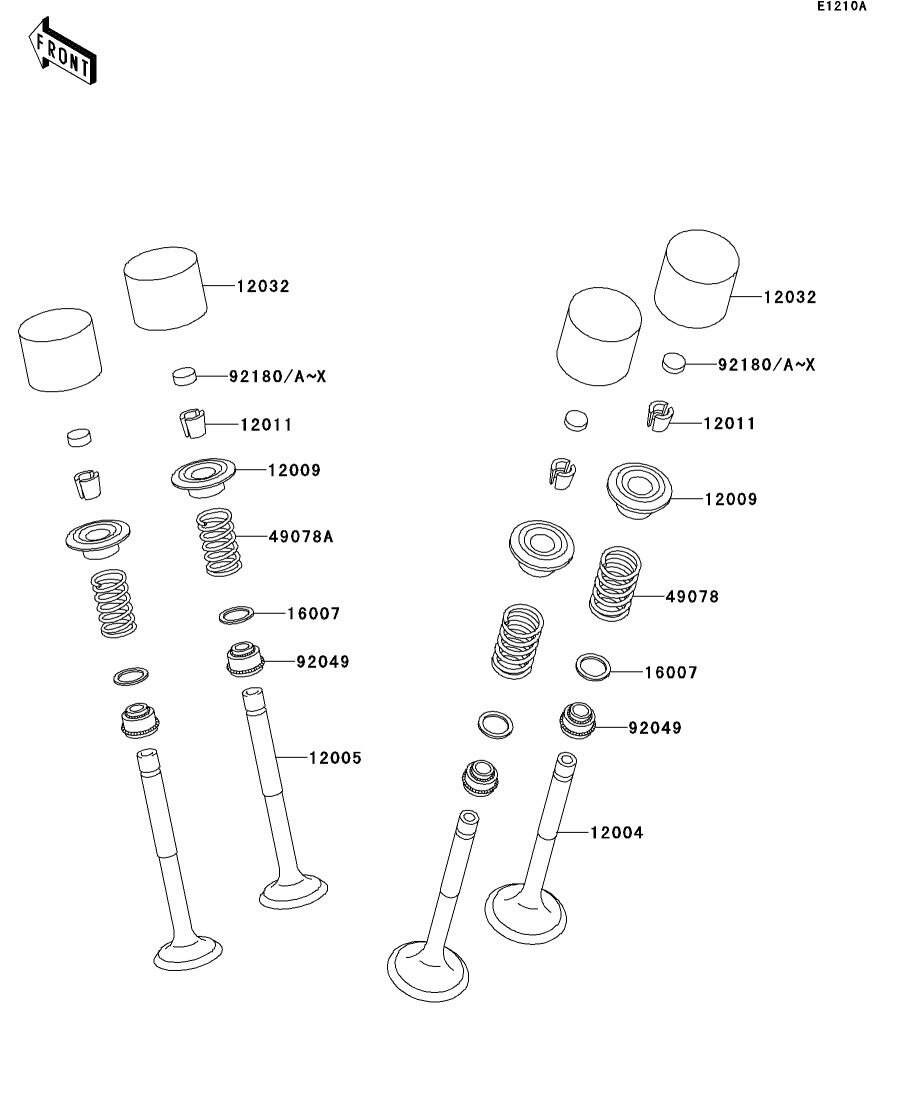 E1210A

FRONT

12032
92180/A~X
12011
12009
49078A
16007
92049
12005

12032
92180/A~X
12011
12009
49078
16007
92049
12004