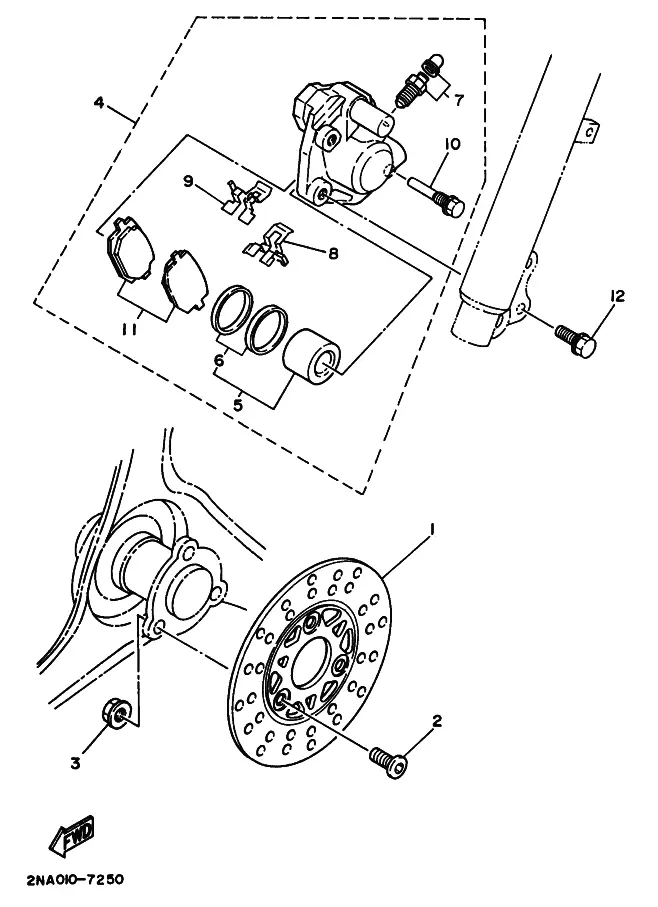 4
7
10
9
8
12
11
6
5
1
2
3
FWD
2NA010-7250