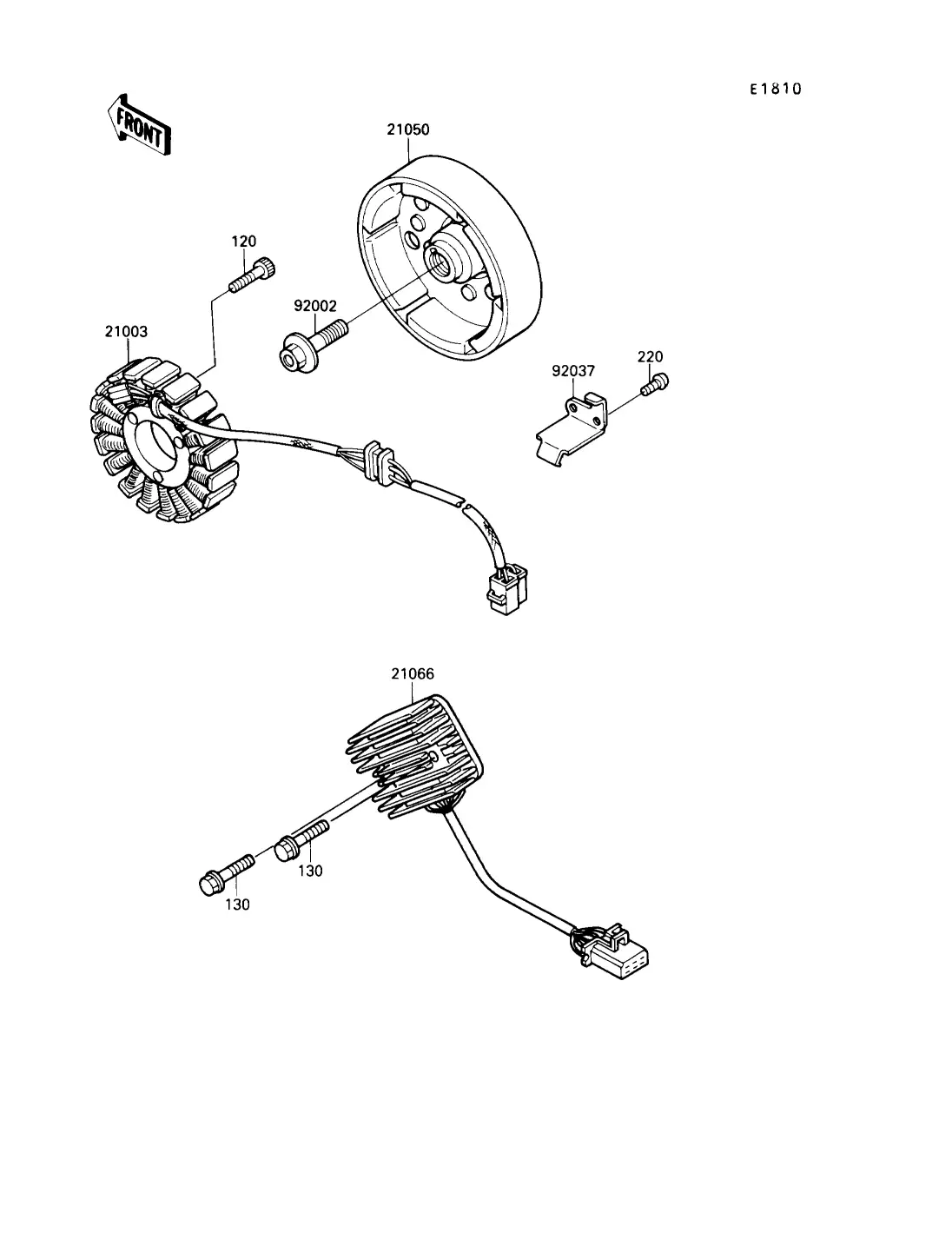 E1810

FRONT

21050

120

92002

21003

92037

220

21066

130

130