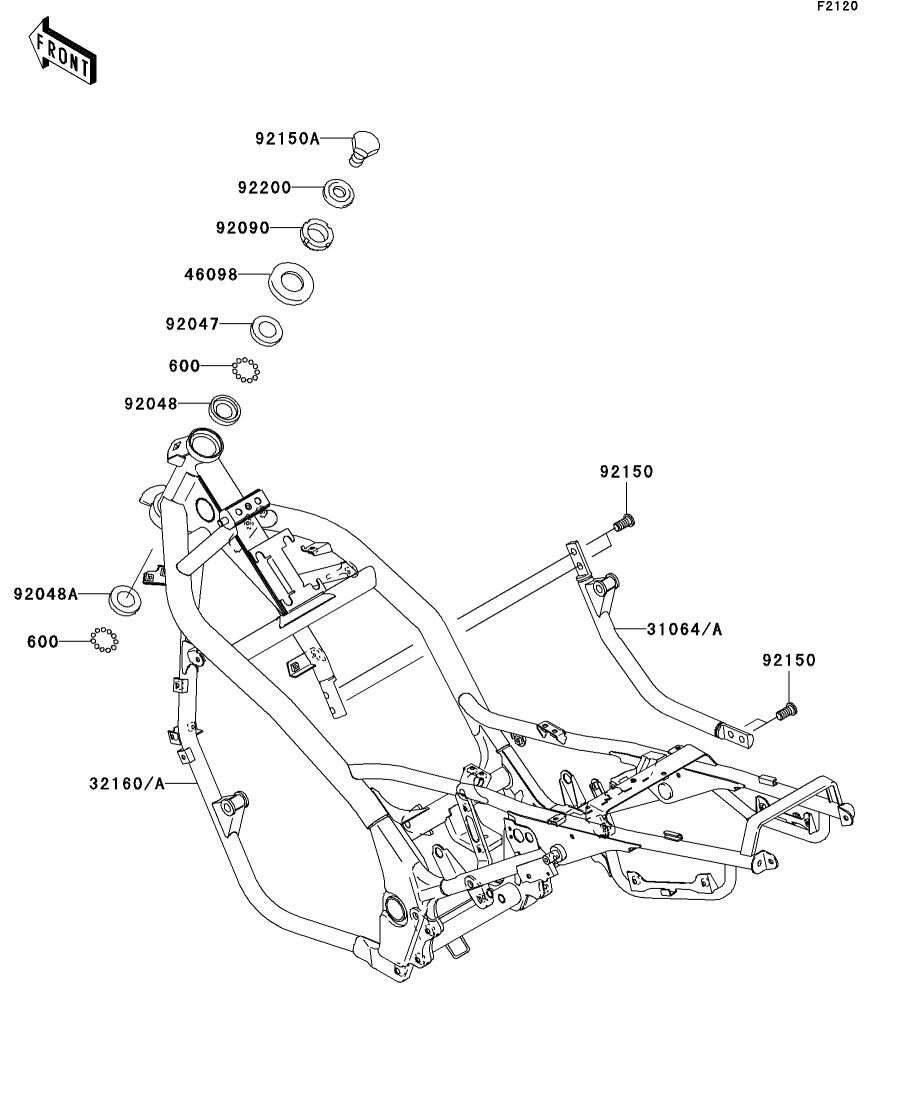 F2120

FRONT

92150A

92200

92090

46098

92047

600

92048

92150

92048A

600

31064/A

92150

32160/A