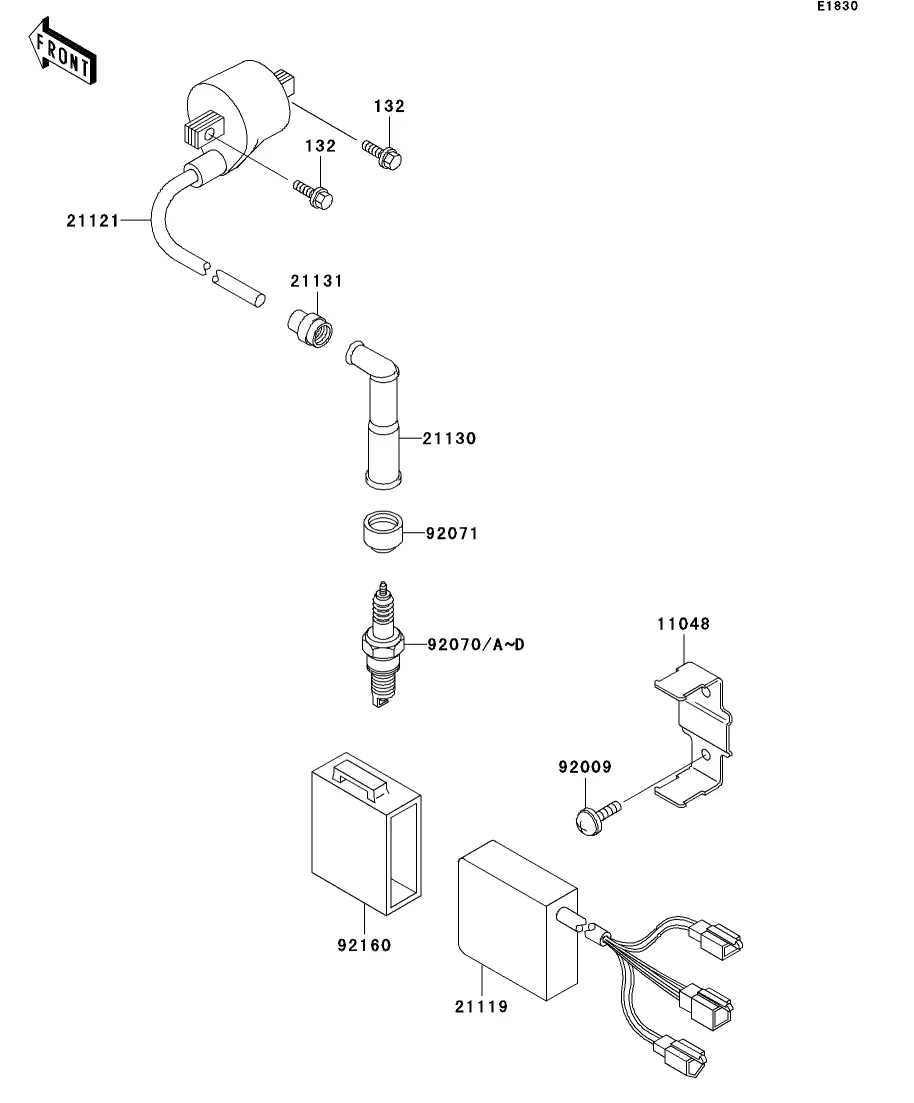 E1830

FRONT

132

132

21121

21131

21130

92071

92070/A~D

11048

92009

92160

21119