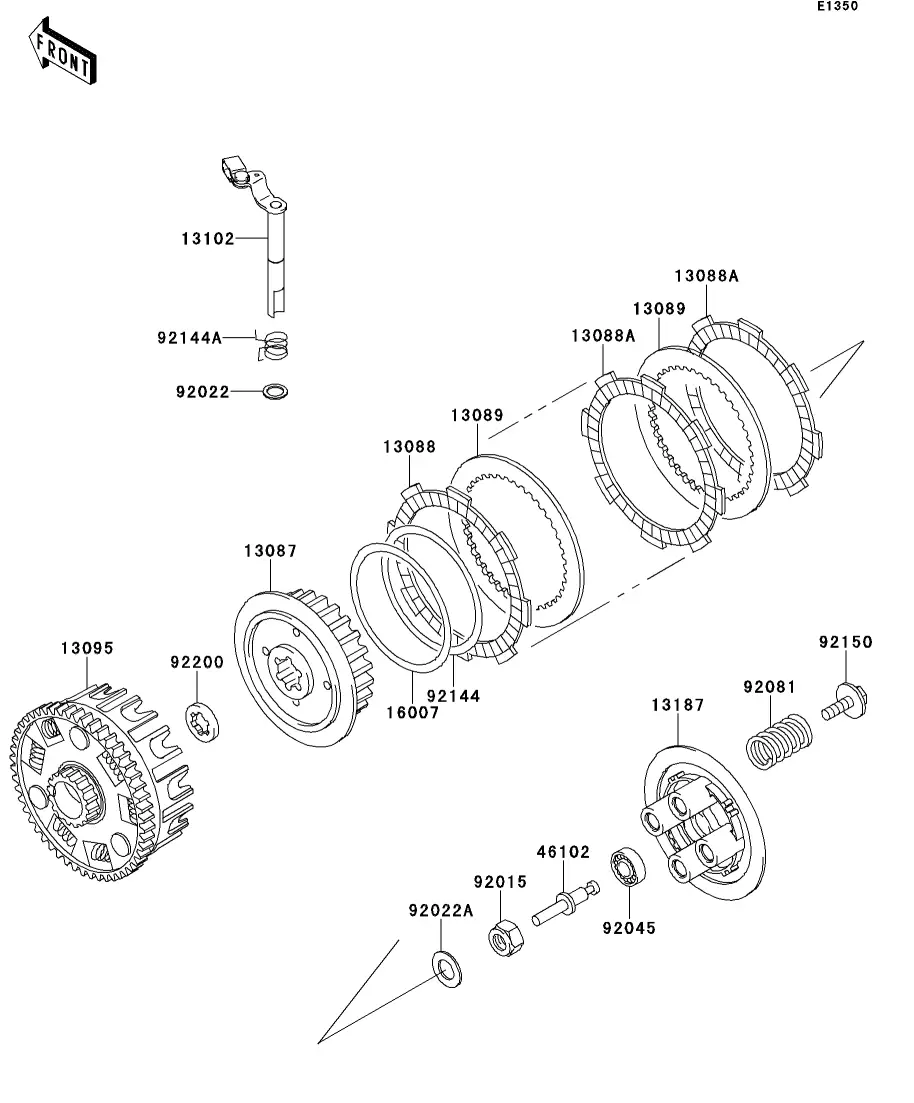 E1350

FRONT

13102

92144A

92022

13088A

13089

13088A

13089

13088

13087

13095

92200

16007

92144

92150

92081

13187

46102

92015

92022A

92045