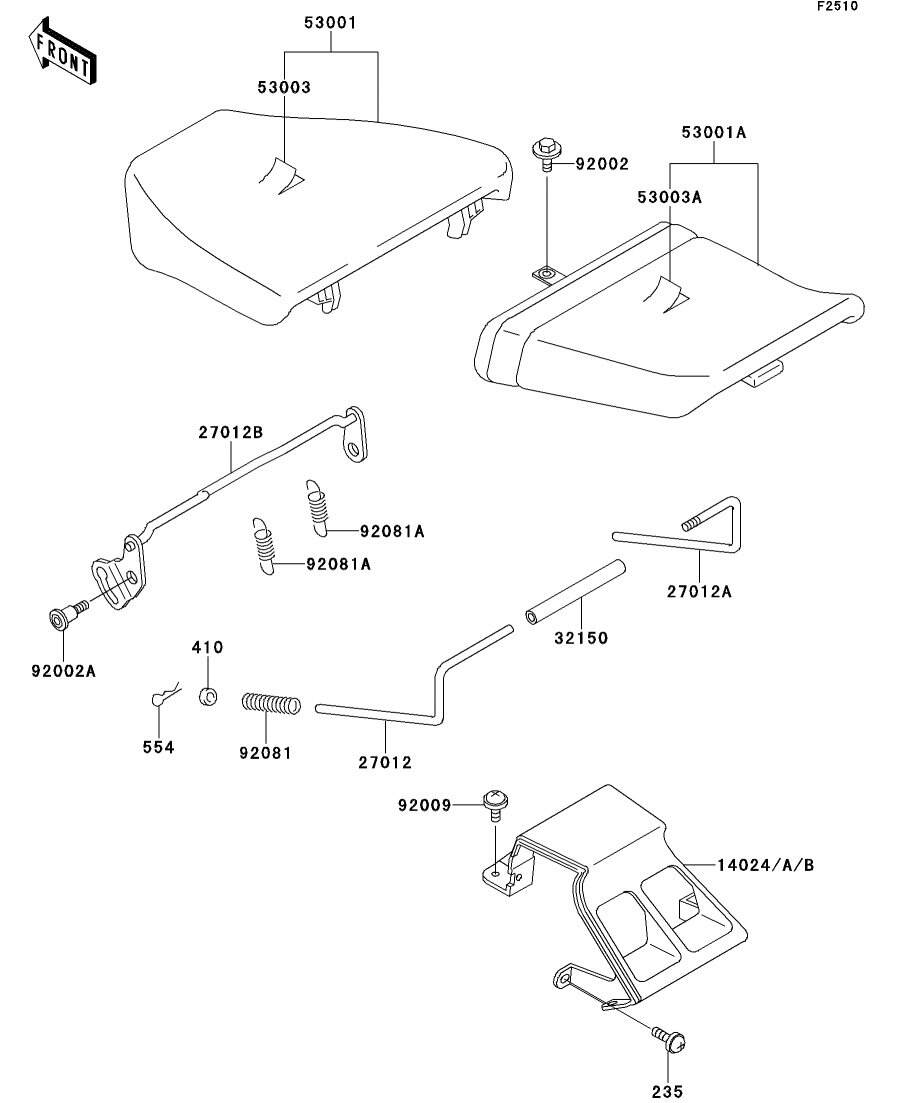 F2510

FRONT

53001
53003

92002
53001A
53003A

27012B
92081A
92081A
27012A
32150
92002A
410
554
92081
27012

92009
14024/A/B
235