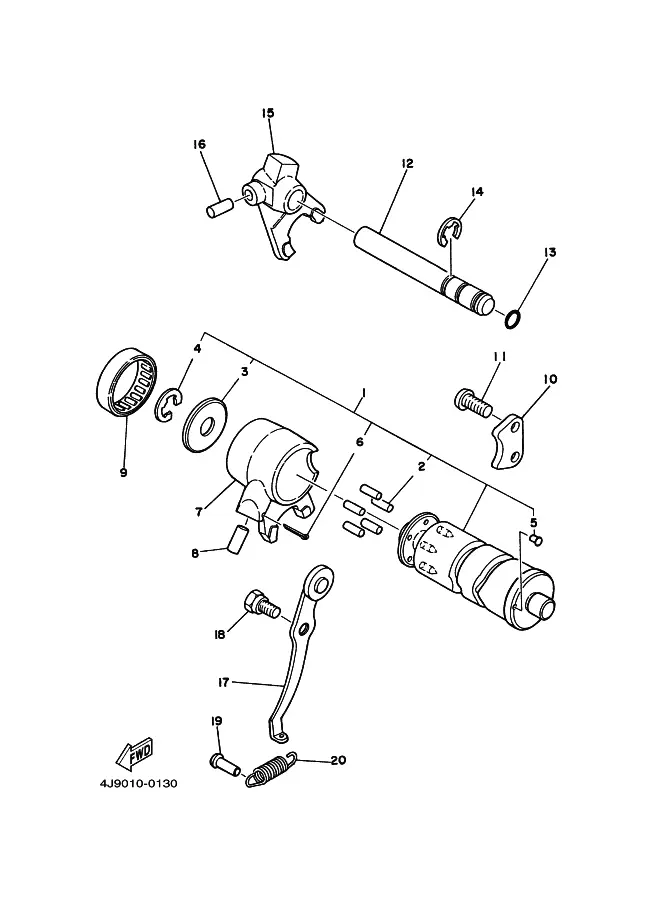 15
16
12
14
13
4
3
1
11
10
9
6
2
7
5
8
18
17
19
20
FWD
4J9010-0130