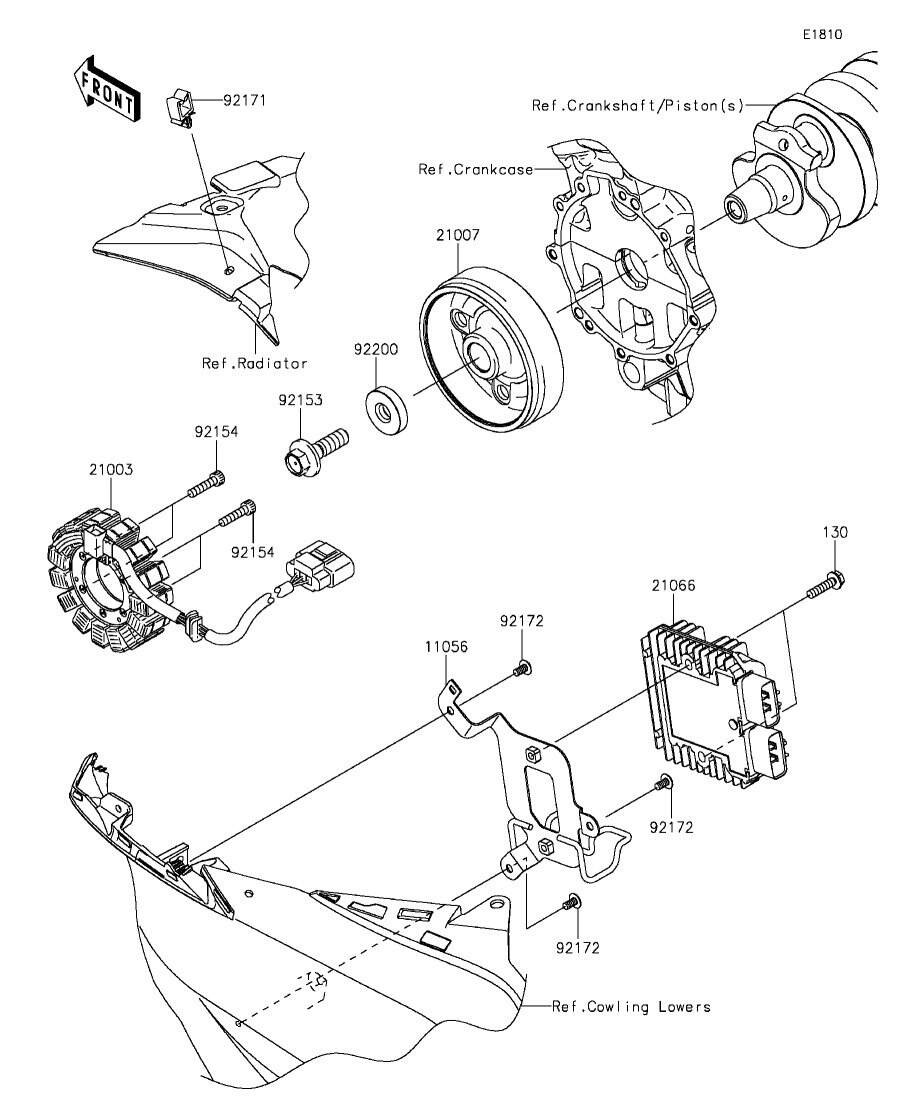 E1810

FRONT

92171

Ref.Crankshaft/Piston(s)

Ref.Crankcase

21007

Ref.Radiator

92200

92153

92154

21003

92154

130

21066

92172

11056

92172

92172

Ref.Cowling Lowers