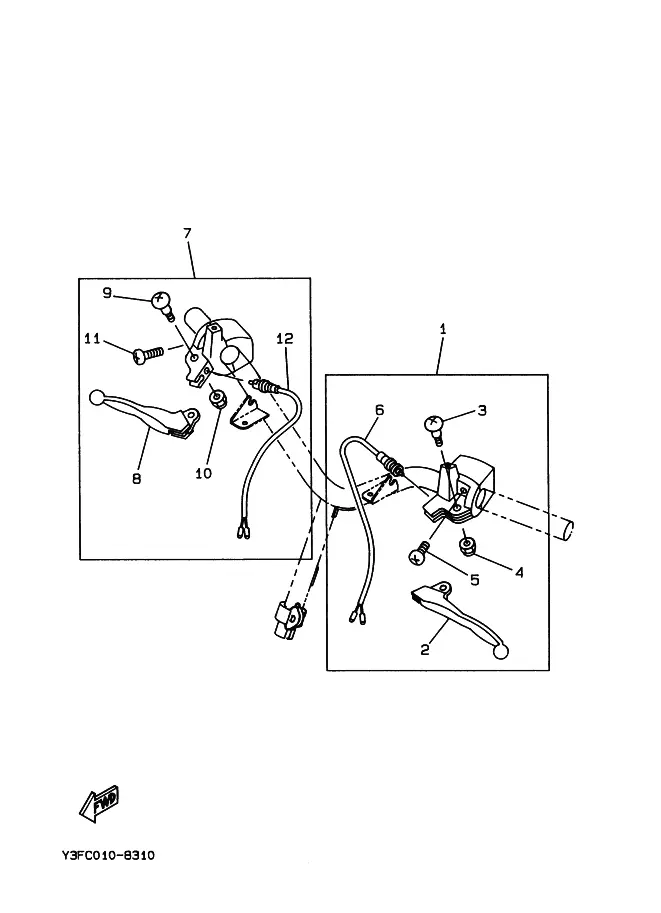 7
9
11
12
8
10
1
6
3
5
4
2
FWD
Y3FC010-8310