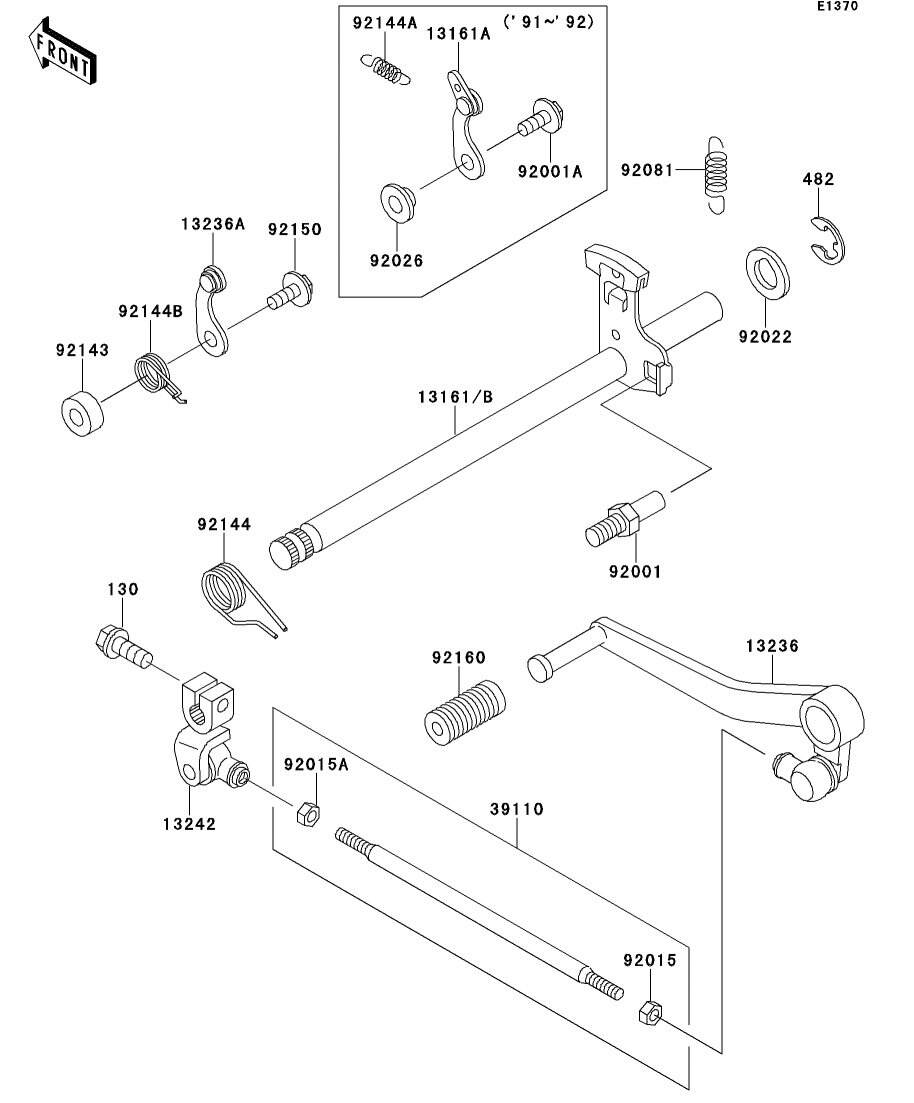 E1370

FRONT

92144A
13161A
('91~'92)
92001A
92026
92081
482
13236A
92150
92144B
92143
92022
13161/B
92144
92001
130
92160
13236
92015A
13242
39110
92015