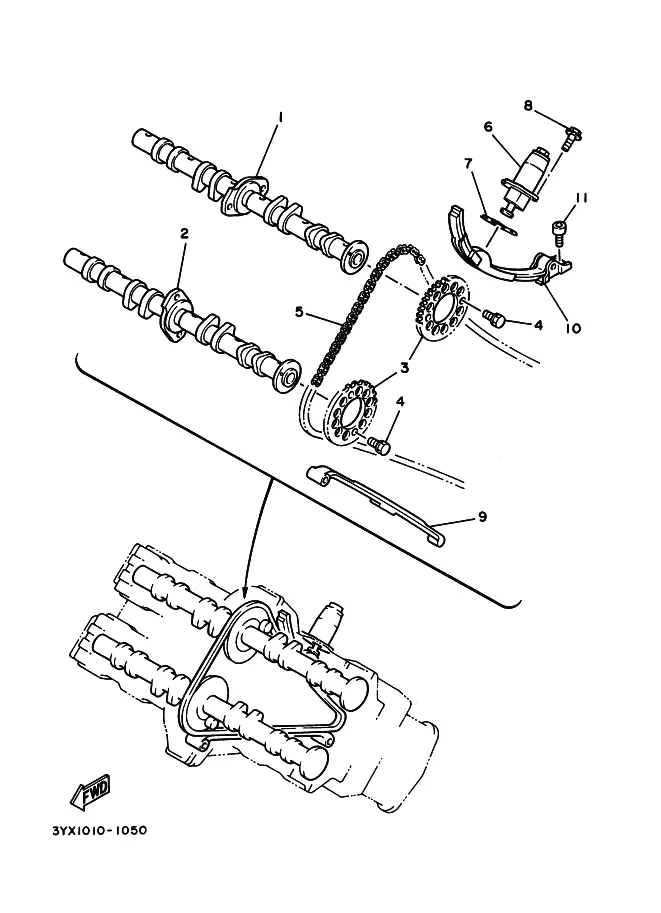 1
8
6
7
11
2
5
4
10
3
4
9
FWD
3YX1010-1050