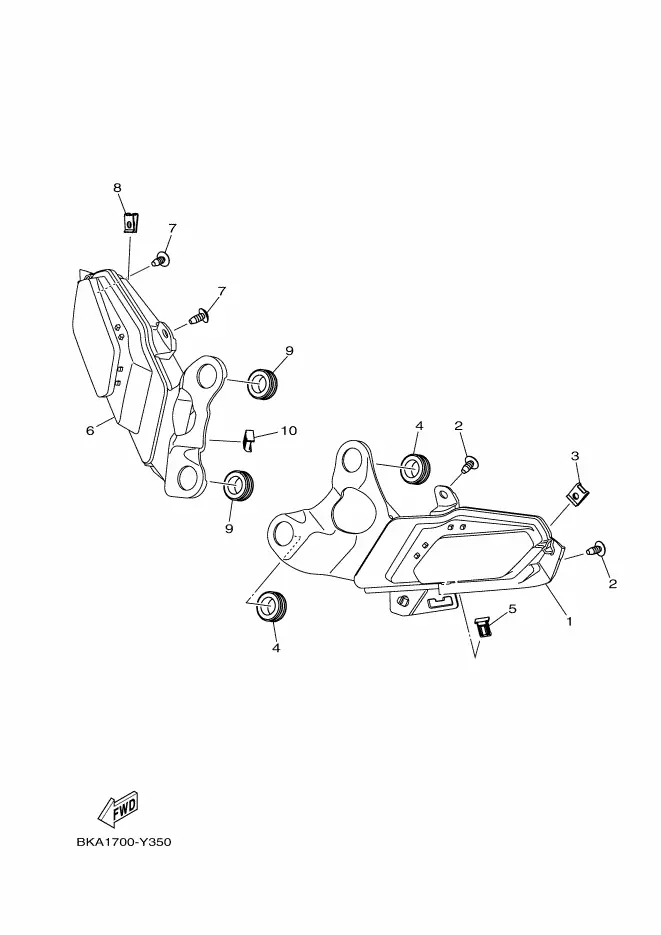 8
7
7
9
6
10
9
4
2
3
2
1
5
4
FWD
BKA1700-Y350