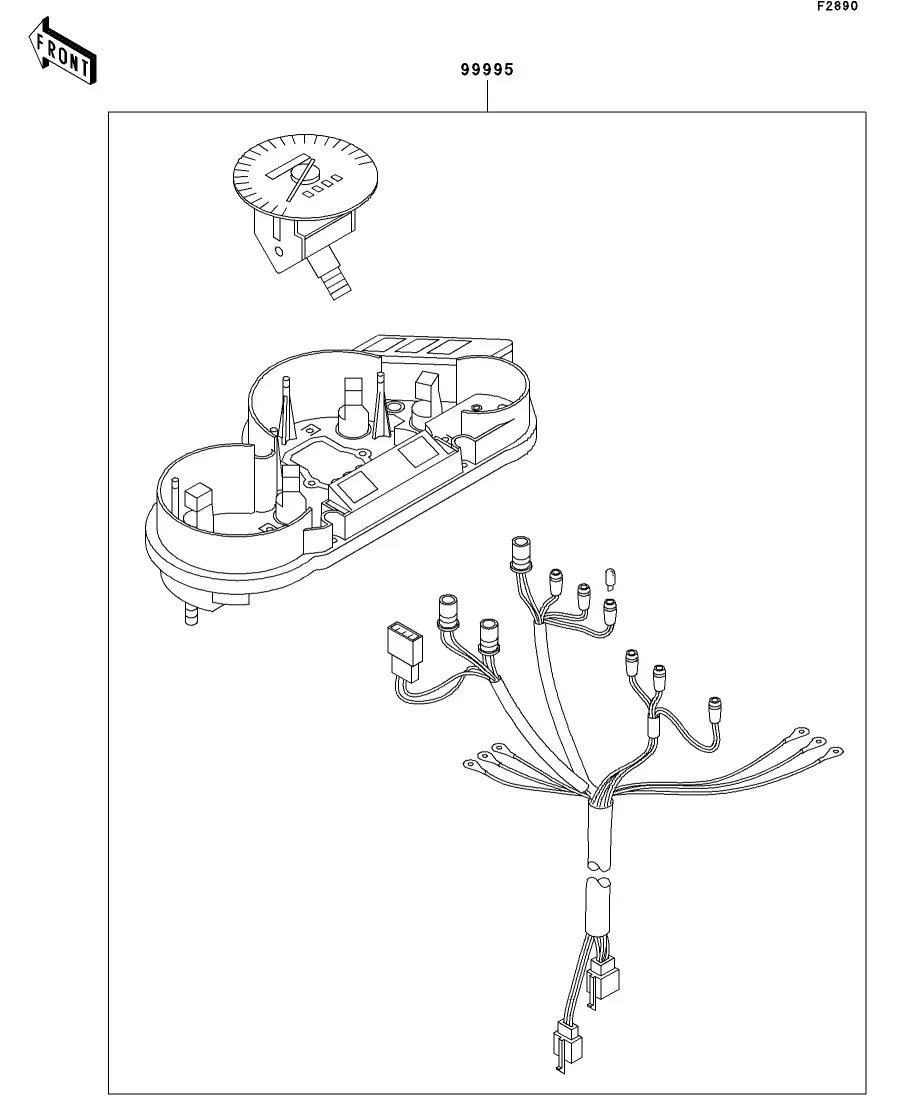 F2890

FRONT

99995