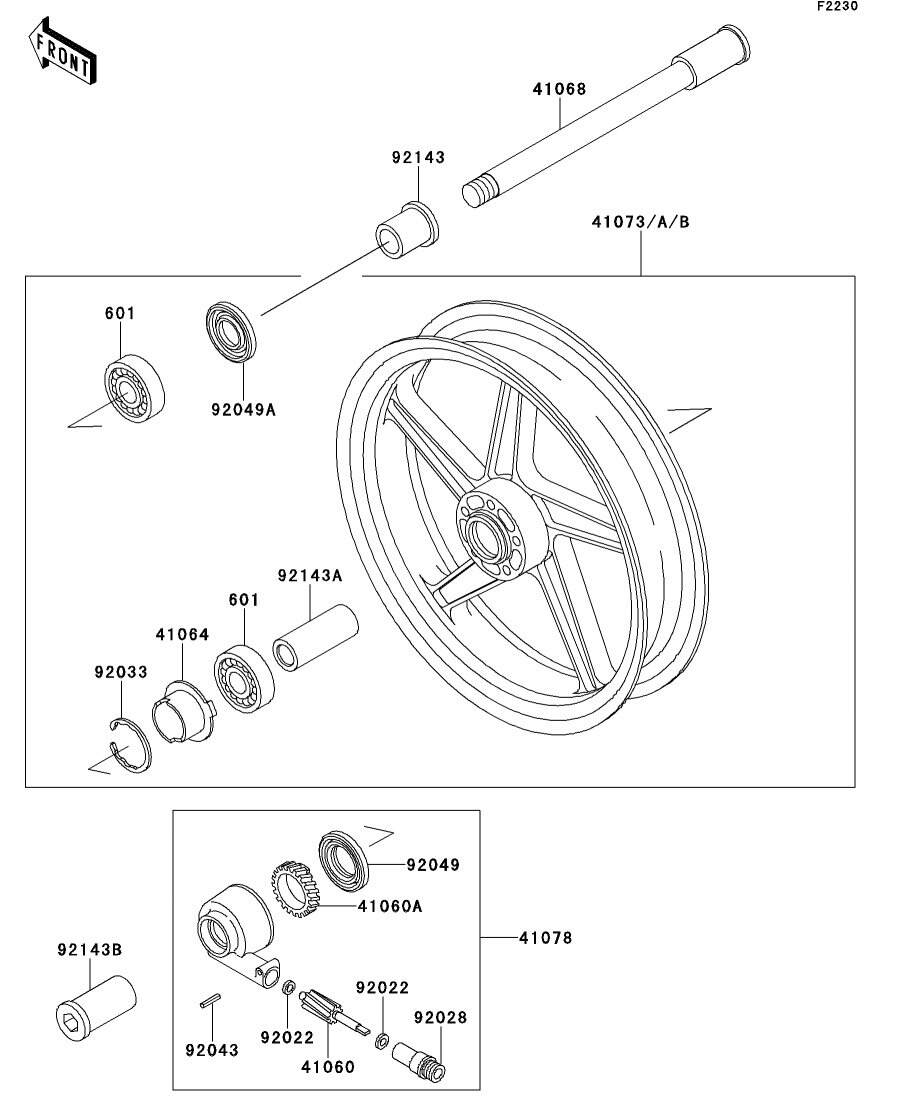 F2230

FRONT

41068

92143

41073/A/B

601

92049A

92143A

601

41064

92033

92049

41060A

41078

92143B

92022

92028

92043

92022

41060