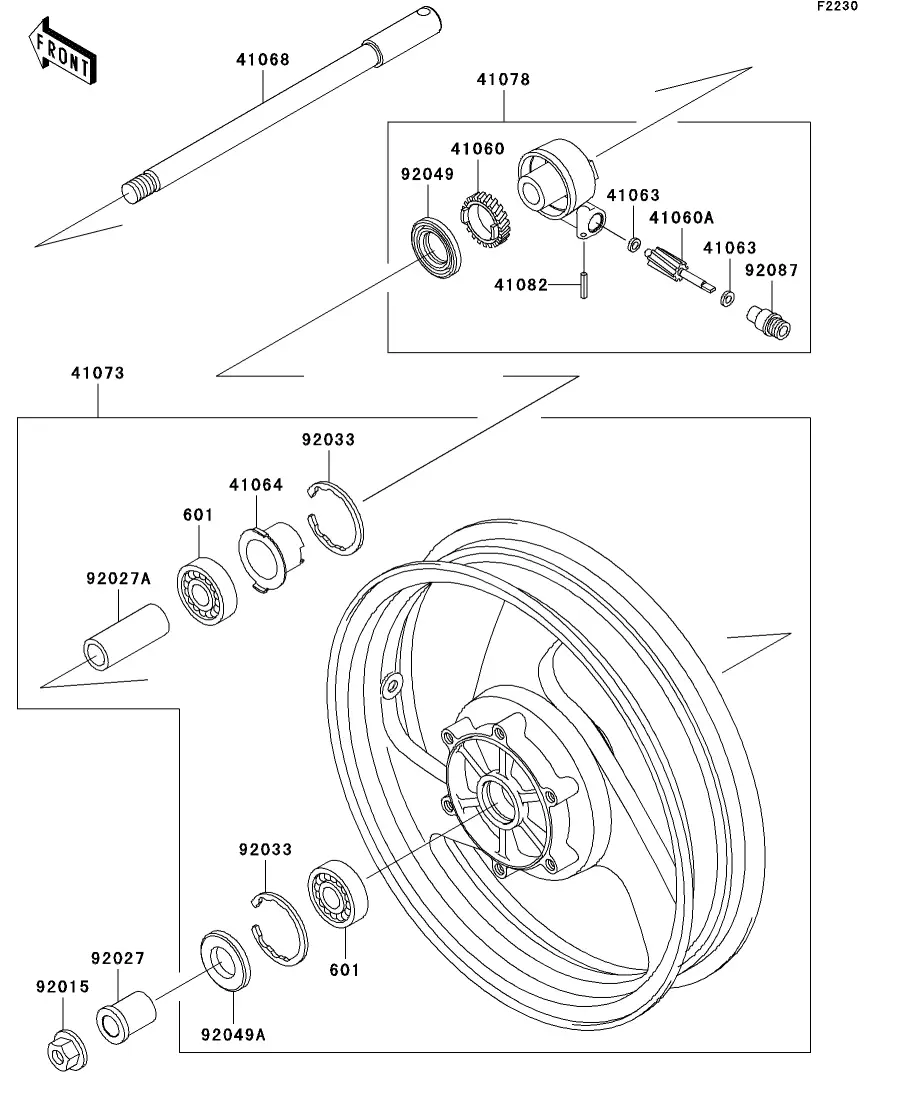 F2230

FRONT

41068

41078

41060

92049

41063

41060A

41063

92087

41082

41073

92033

41064

601

92027A

92033

601

92027

92015

92049A