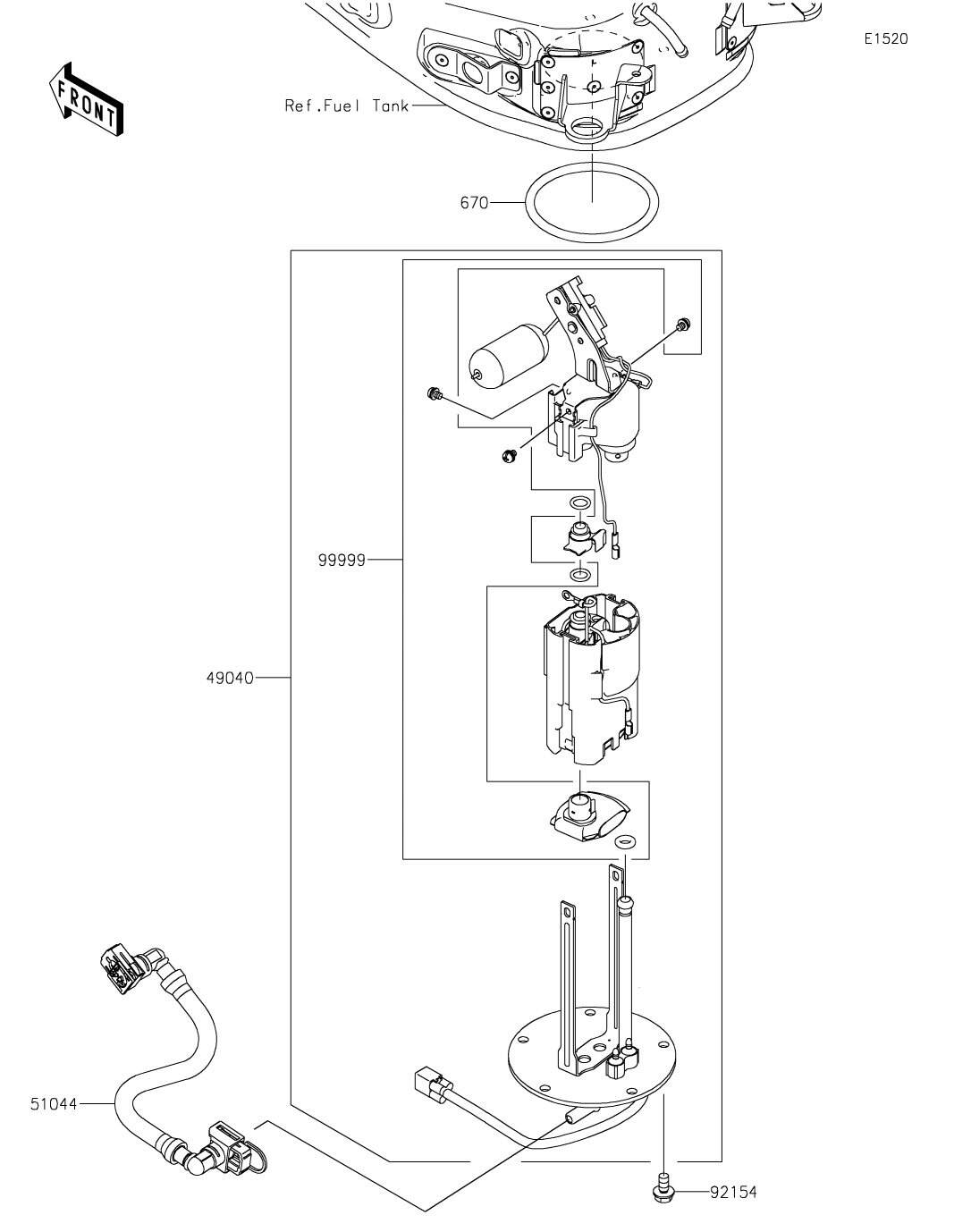 E1520

FRONT

Ref.Fuel Tank

670

99999

49040

51044

92154