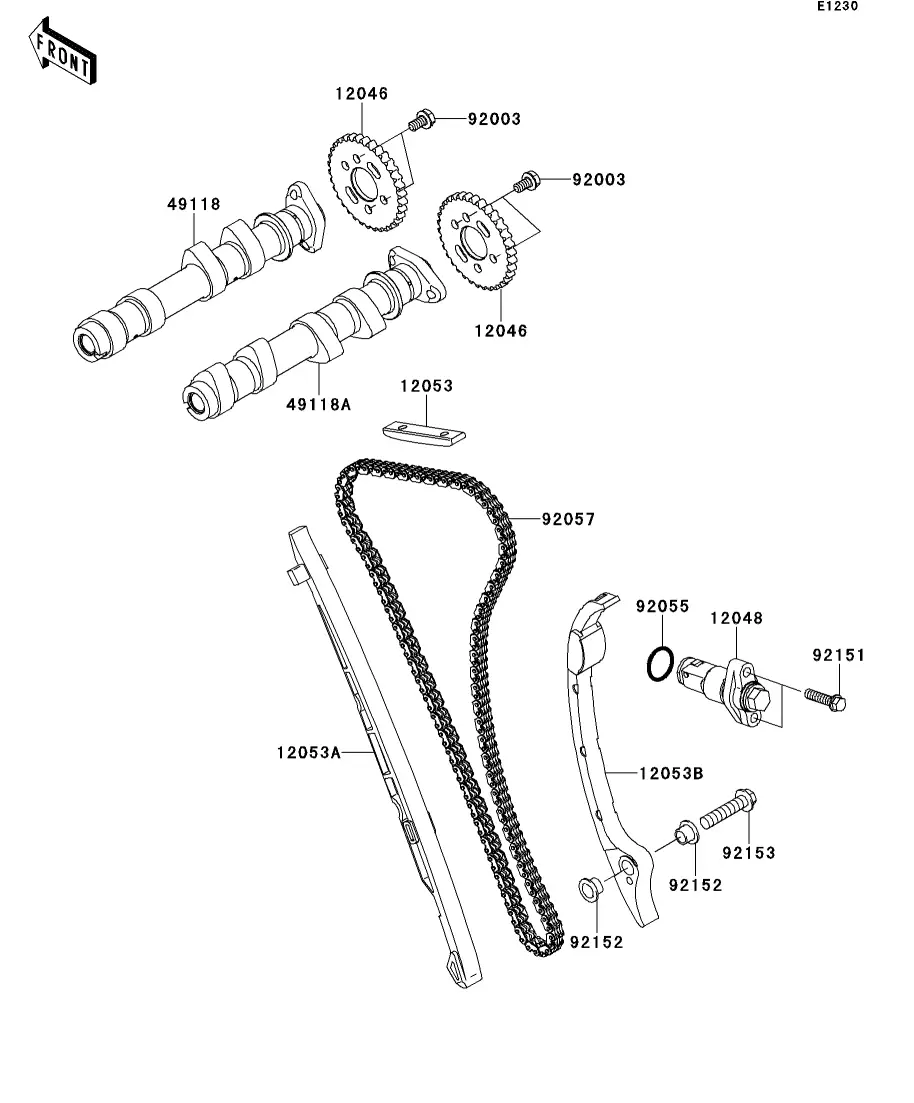 E1230

FRONT

12046
92003
92003
49118
12046
49118A
12053
92057
92055
12048
92151
12053A
12053B
92153
92152
92152