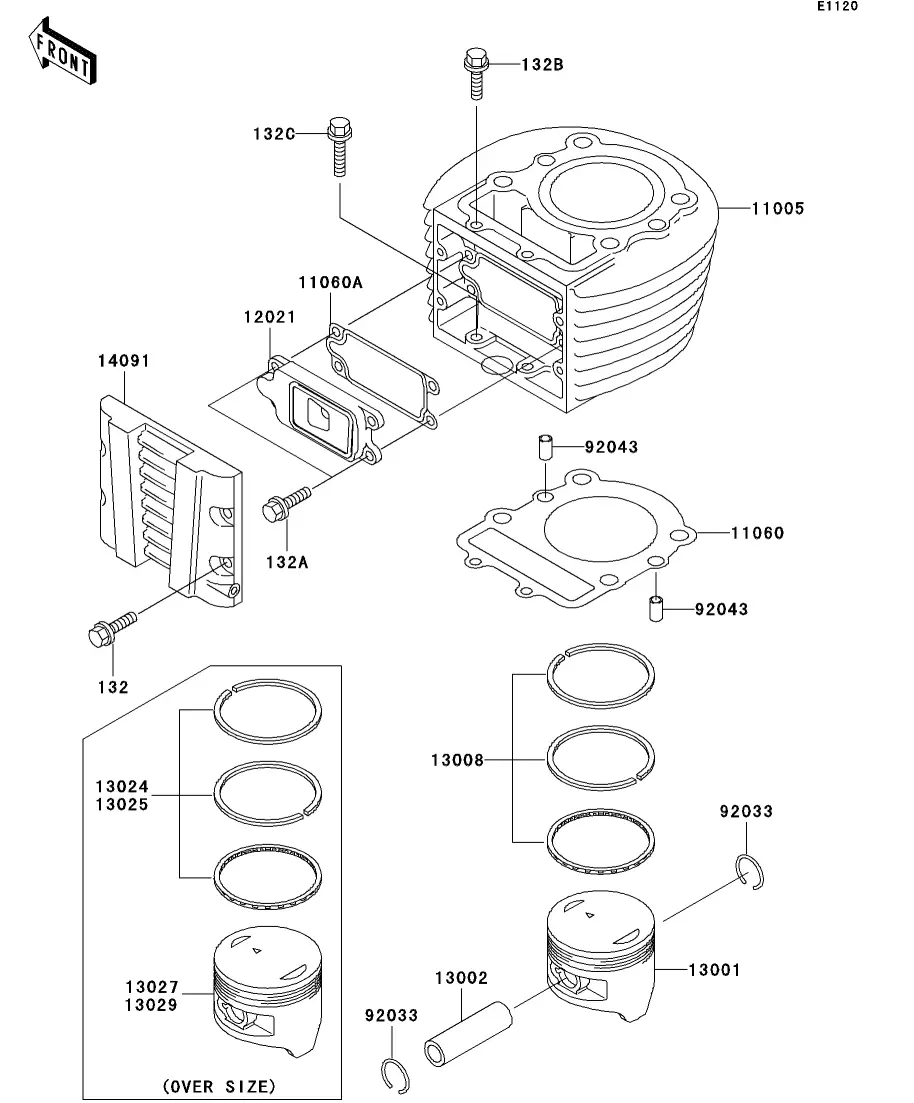 E1120

FRONT

132B

132C

11005

11060A

12021

14091

92043

11060

132A

92043

132

13008

13024
13025

92033

13027
13029

13002

13001

92033

(OVER SIZE)