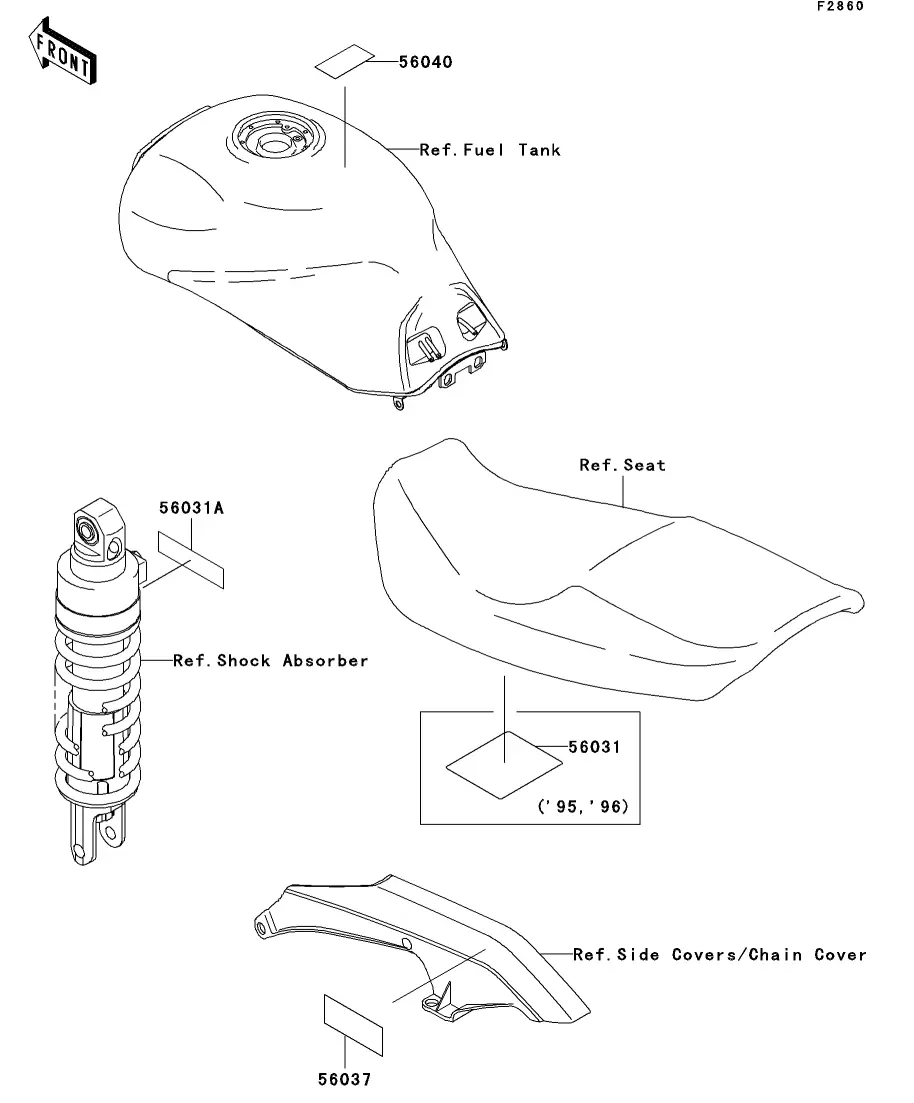 F2860

FRONT

56040

Ref.Fuel Tank

Ref.Seat

56031A

Ref.Shock Absorber

56031

('95,'96)

Ref.Side Covers/Chain Cover

56037